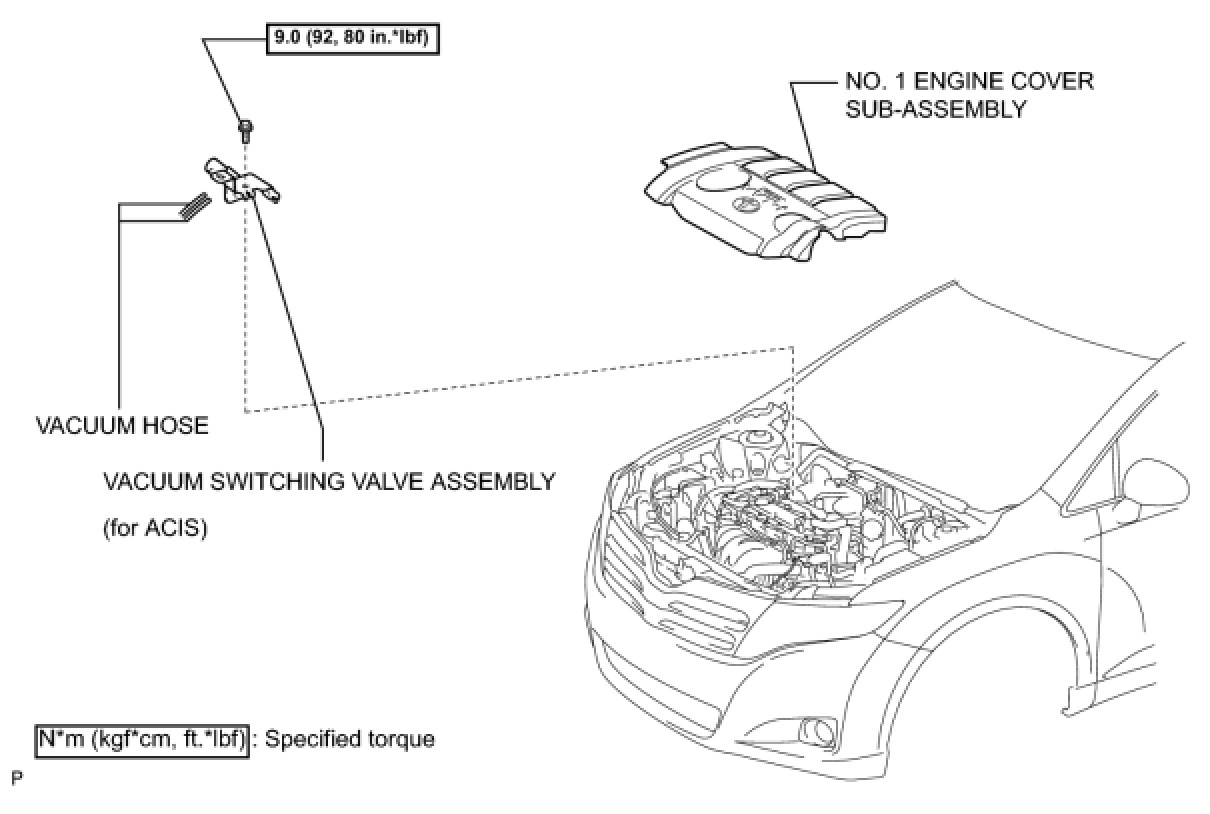 9.0 (92, 80 in.*lbf)

NO. 1 ENGINE COVER SUB-ASSEMBLY

VACUUM HOSE

VACUUM SWITCHING VALVE ASSEMBLY

(for ACIS)

N*m (kgf*cm, ft.*lbf) : Specified torque

P