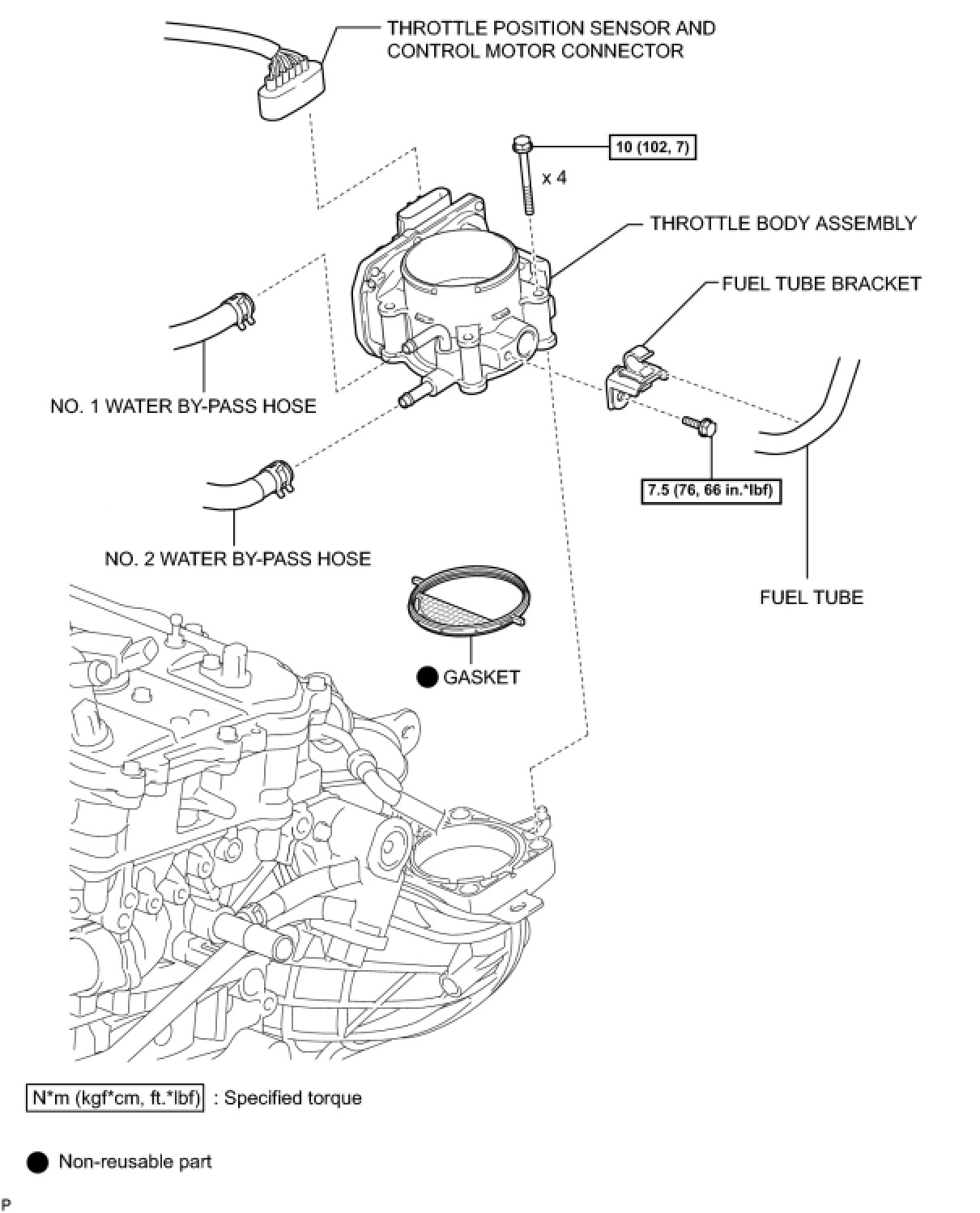 THROTTLE POSITION SENSOR AND CONTROL MOTOR CONNECTOR

10 (102, 7)

x 4

THROTTLE BODY ASSEMBLY

FUEL TUBE BRACKET

NO. 1 WATER BY-PASS HOSE

7.5 (76, 66 in.*lbf)

NO. 2 WATER BY-PASS HOSE

FUEL TUBE

GASKET

N*m (kgf*cm, ft.*lbf) : Specified torque

Non-reusable part

P