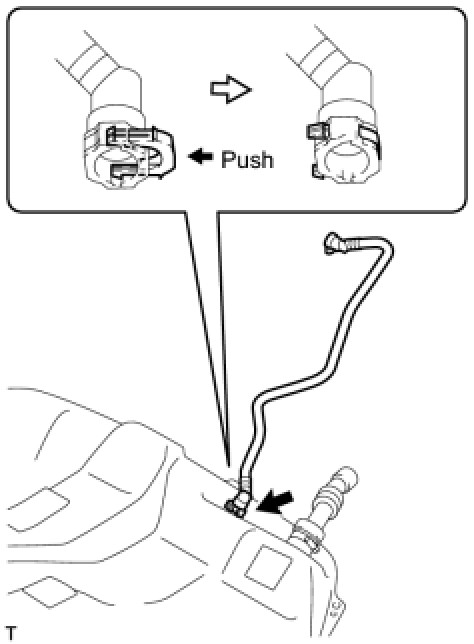 Push

T