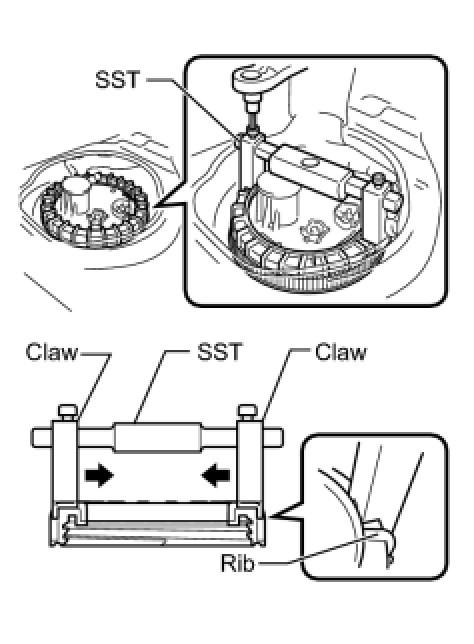 SST

Claw
SST
Claw

Rib