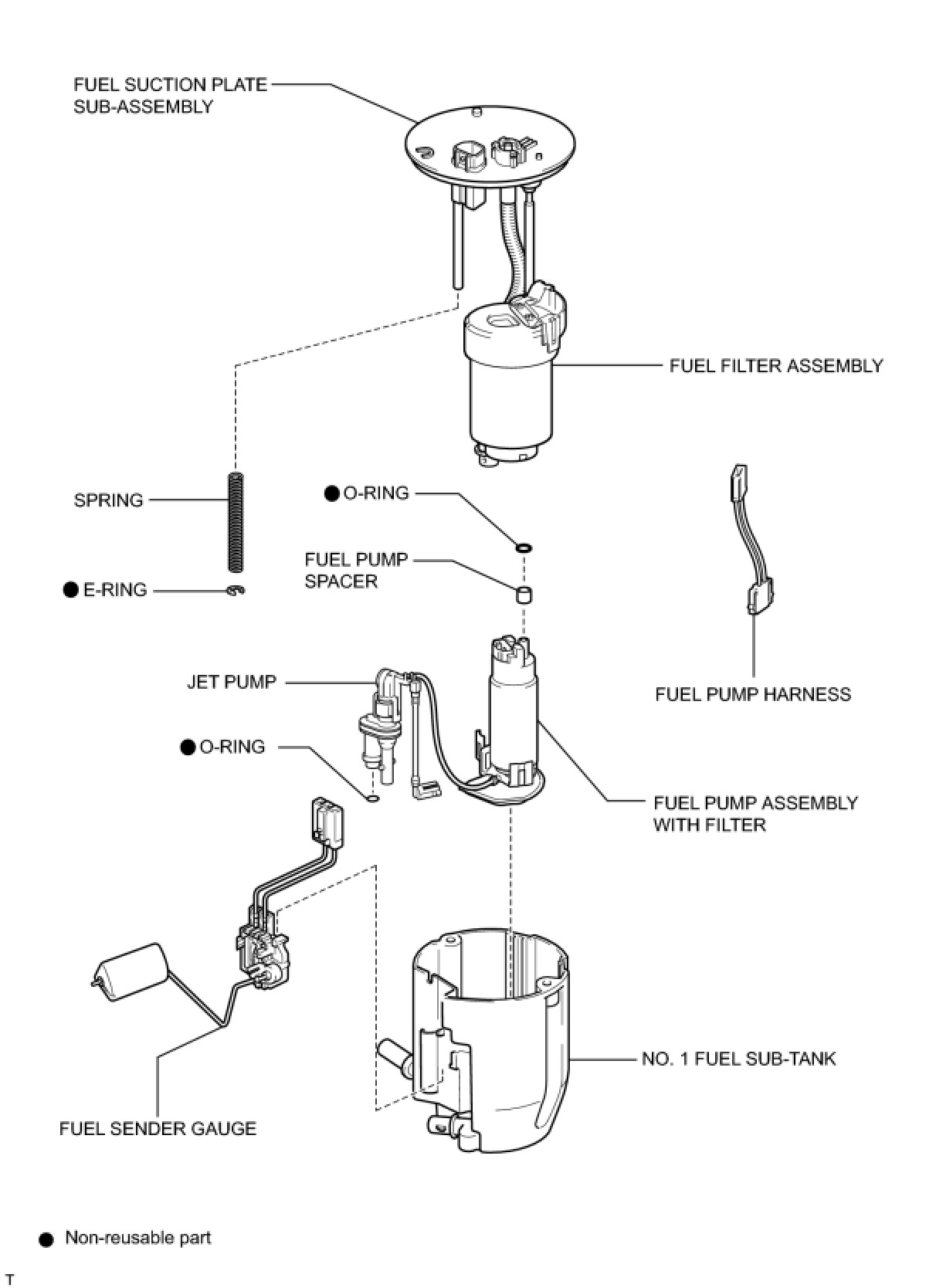 FUEL SUCTION PLATE SUB-ASSEMBLY

FUEL FILTER ASSEMBLY

SPRING

● O-RING

FUEL PUMP SPACER

● E-RING

JET PUMP

FUEL PUMP HARNESS

● O-RING

FUEL PUMP ASSEMBLY WITH FILTER

NO. 1 FUEL SUB-TANK

FUEL SENDER GAUGE

● Non-reusable part

T