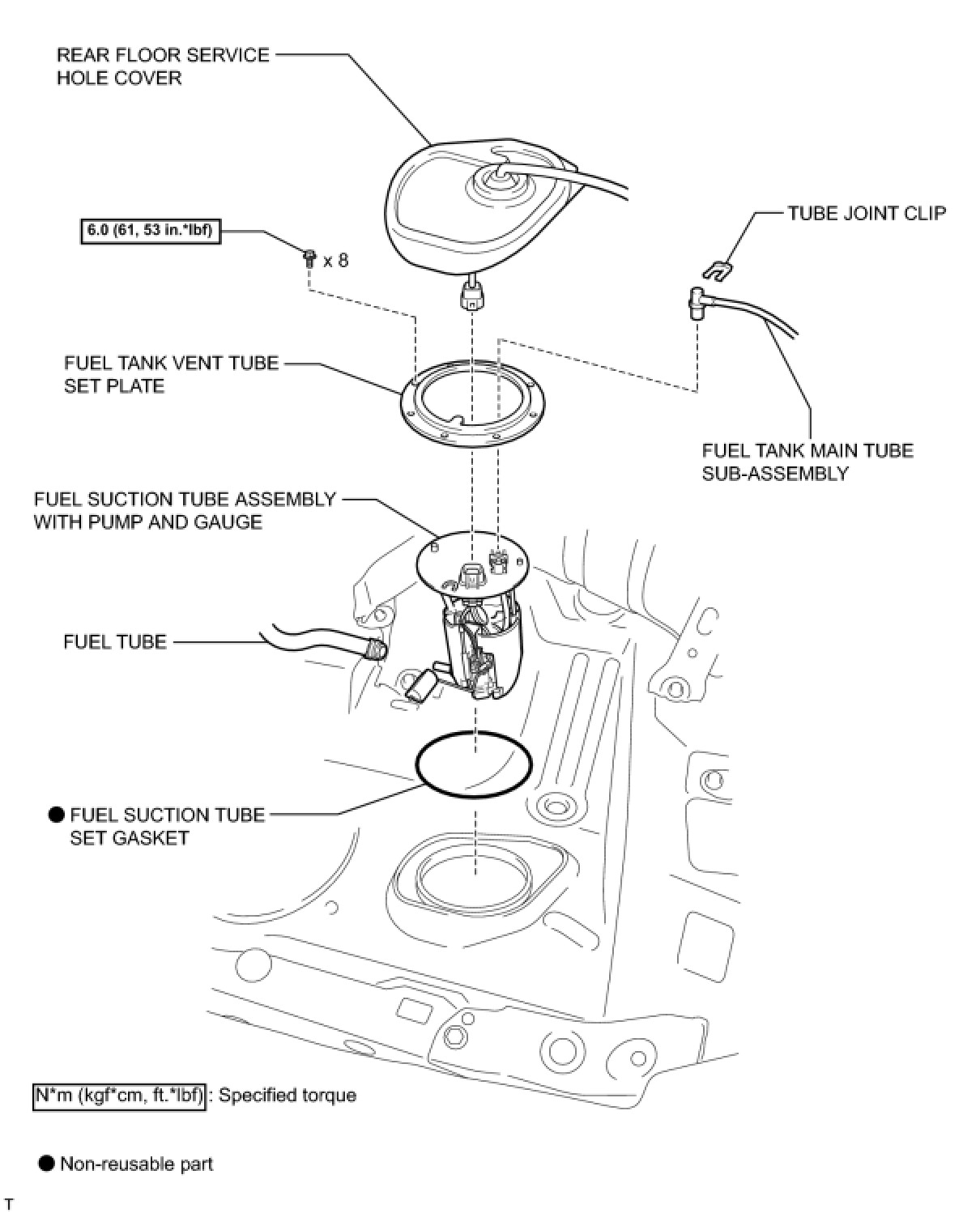 REAR FLOOR SERVICE HOLE COVER

6.0 (61, 53 in.*lbf)

x 8

TUBE JOINT CLIP

FUEL TANK VENT TUBE SET PLATE

FUEL TANK MAIN TUBE SUB-ASSEMBLY

FUEL SUCTION TUBE ASSEMBLY WITH PUMP AND GAUGE

FUEL TUBE

● FUEL SUCTION TUBE SET GASKET

N*m (kgf*cm, ft.*lbf) : Specified torque

● Non-reusable part

T