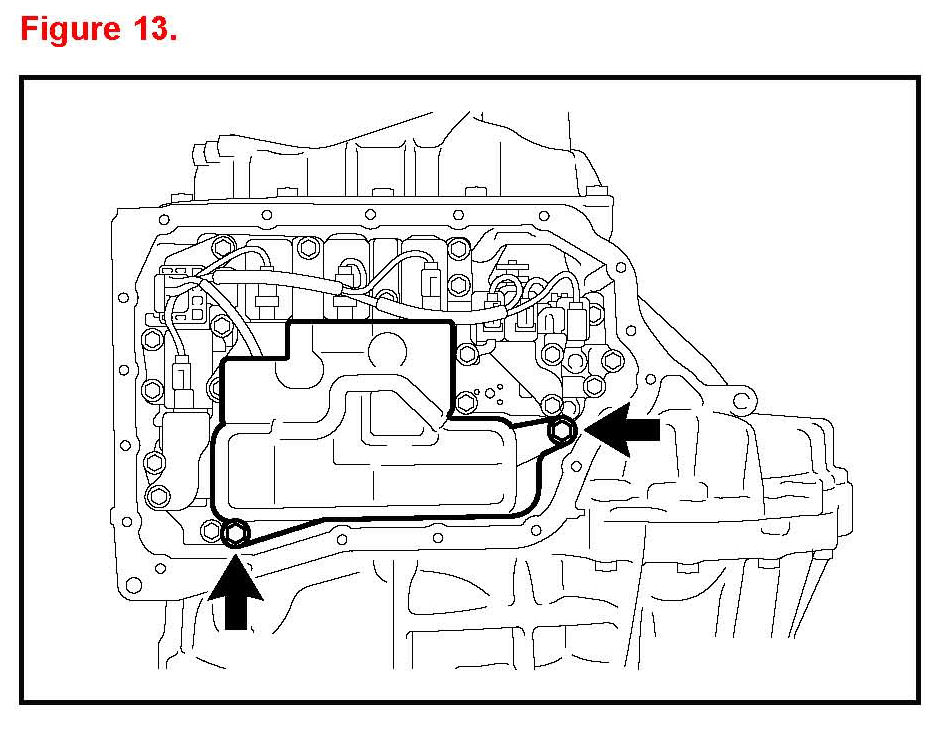 Figure 13.