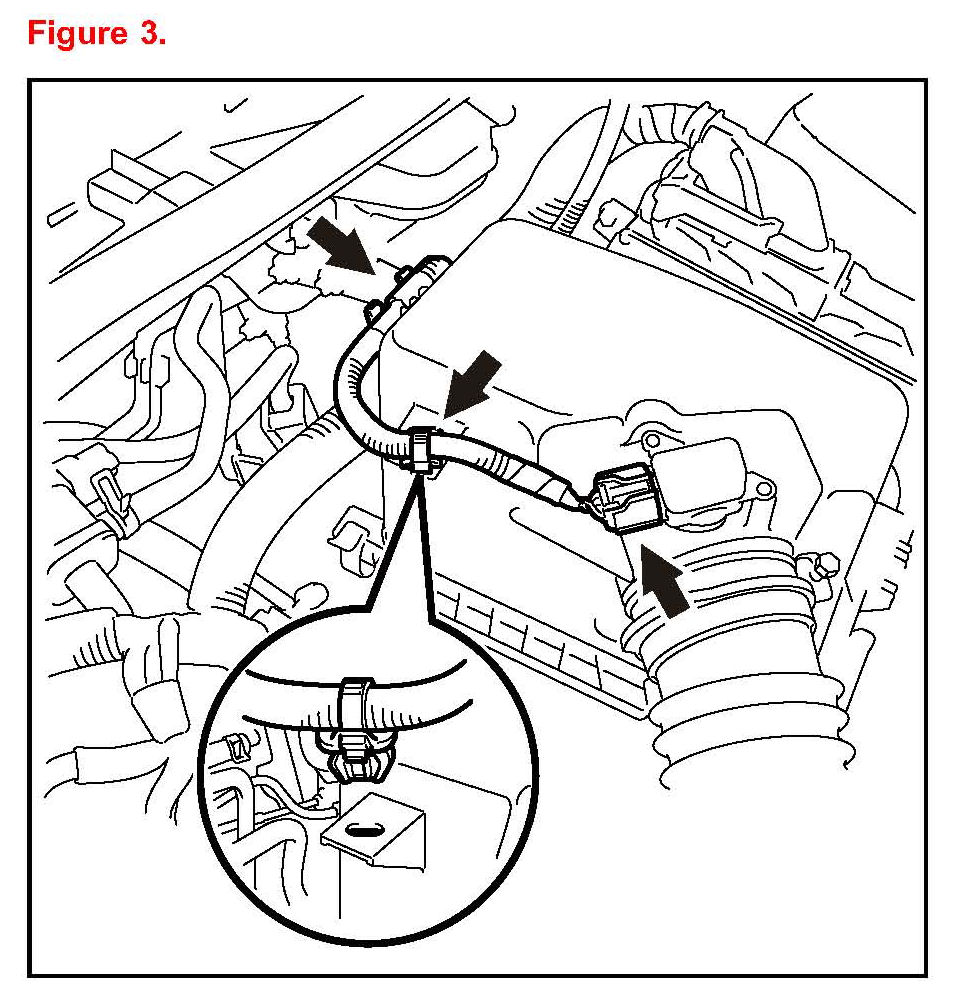 Figure 3.