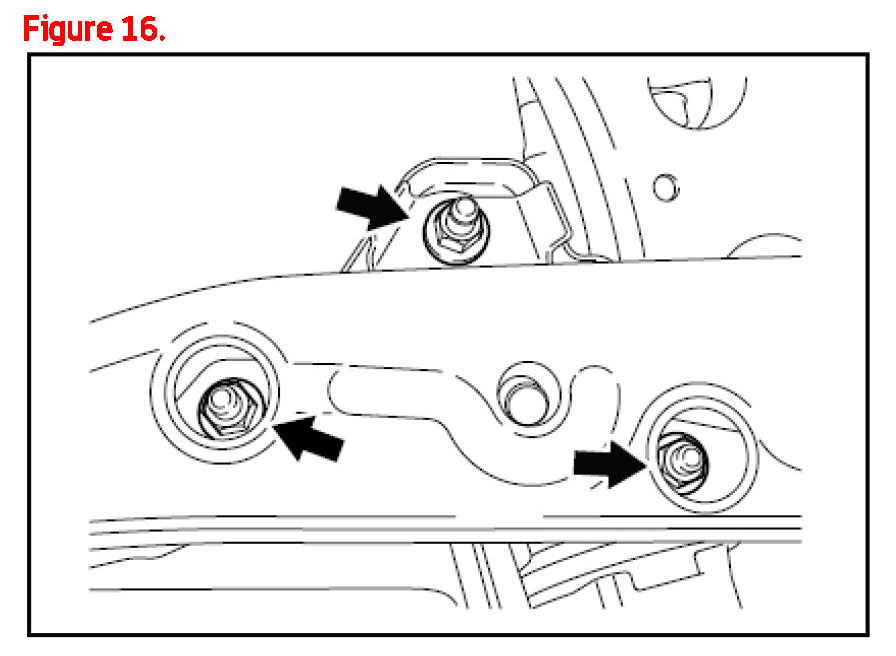 Figure 16.