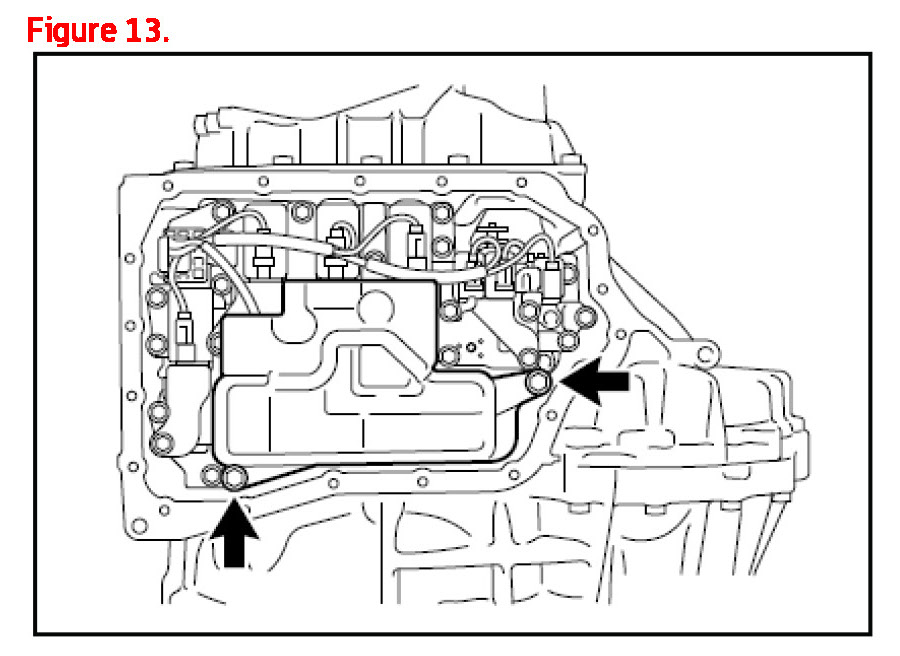 Figure 13.