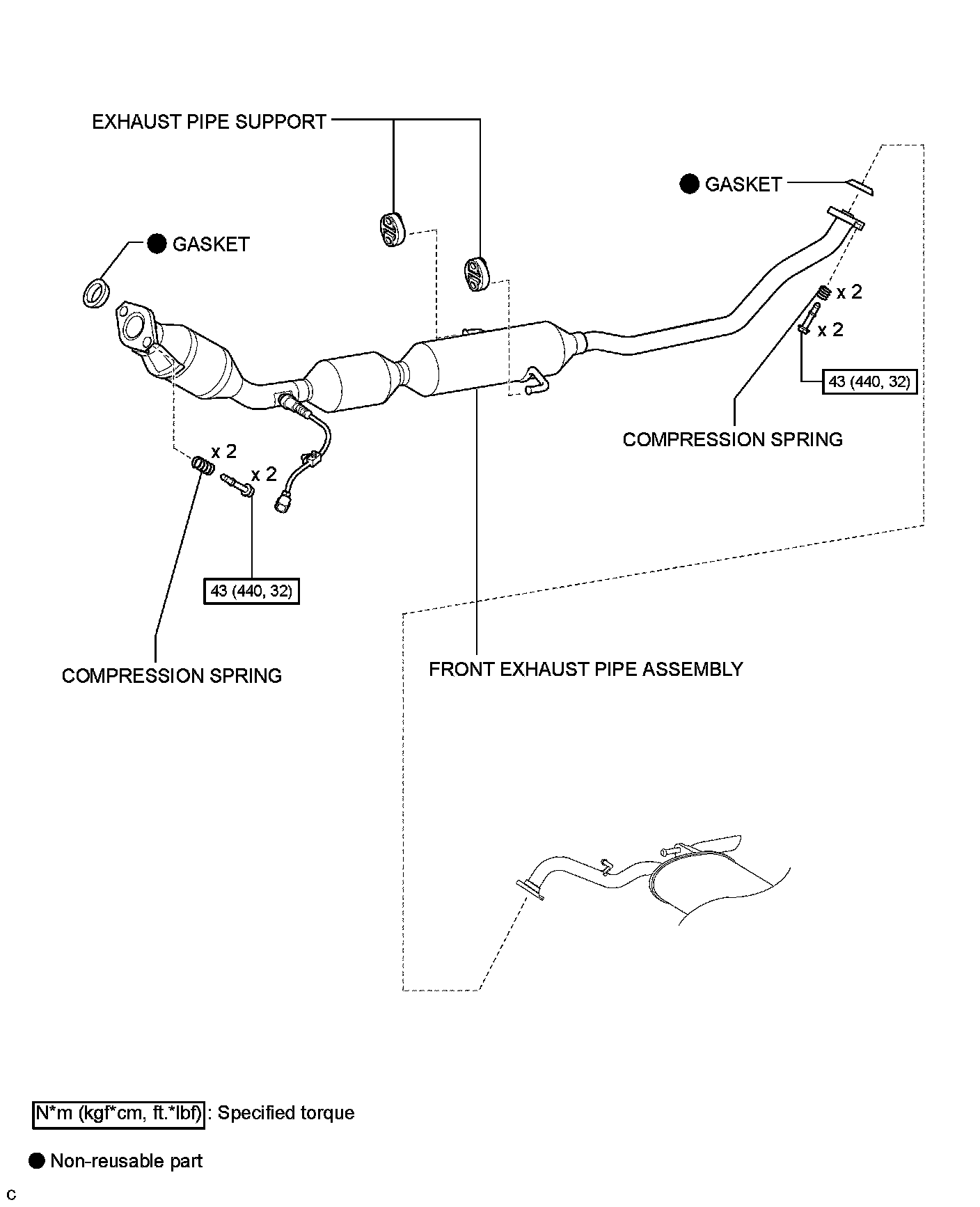 EXHAUST PIPE SUPPORT

● GASKET

● GASKET

x 2

x 2

43 (440, 32)

COMPRESSION SPRING

x 2

x 2

43 (440, 32)

COMPRESSION SPRING

FRONT EXHAUST PIPE ASSEMBLY

N*m (kgf*cm, ft.*lbf) : Specified torque

● Non-reusable part

c