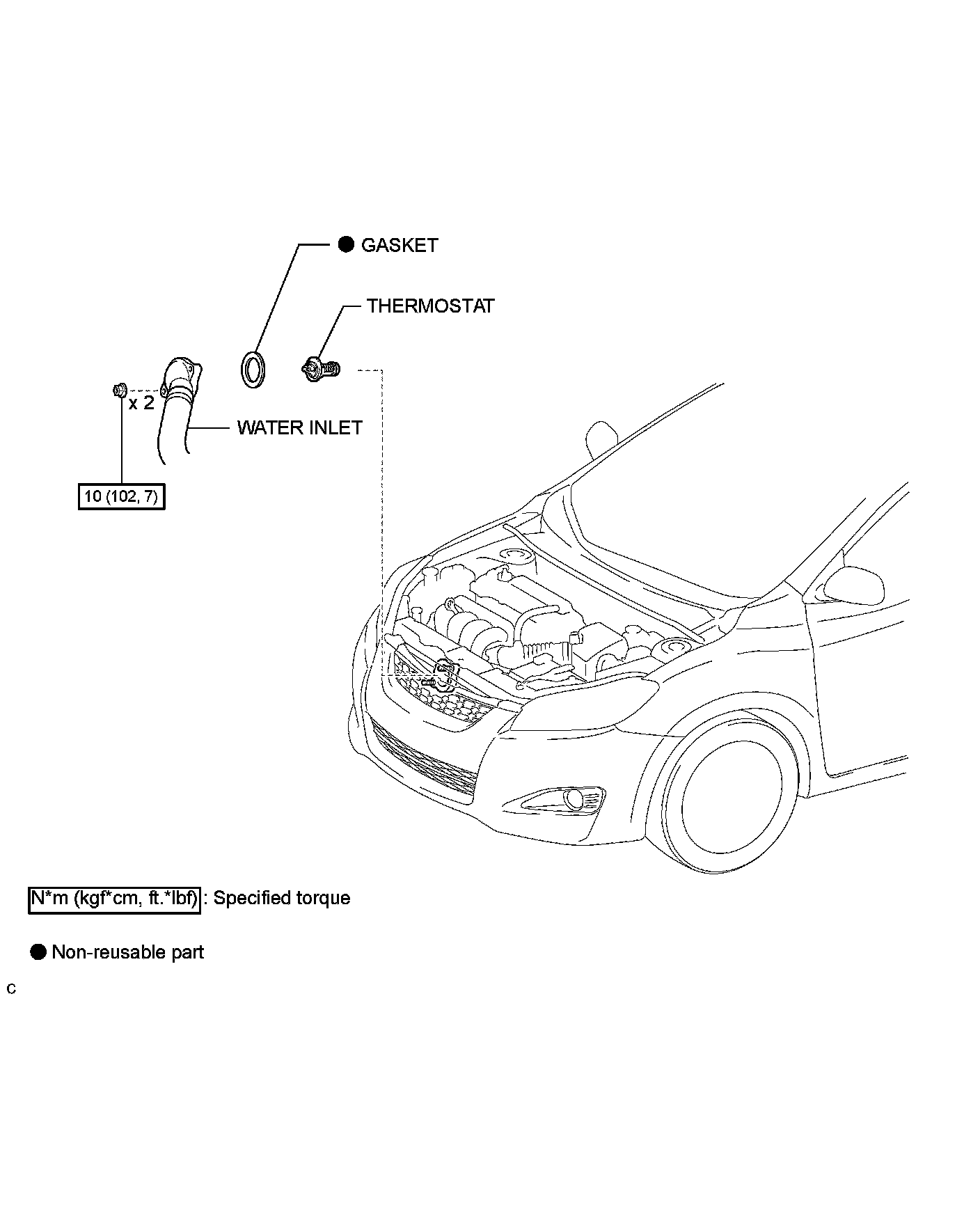 ● GASKET

THERMOSTAT

x 2

WATER INLET

10 (102, 7)

N*m (kgf*cm, ft.*lbf) : Specified torque

● Non-reusable part

C