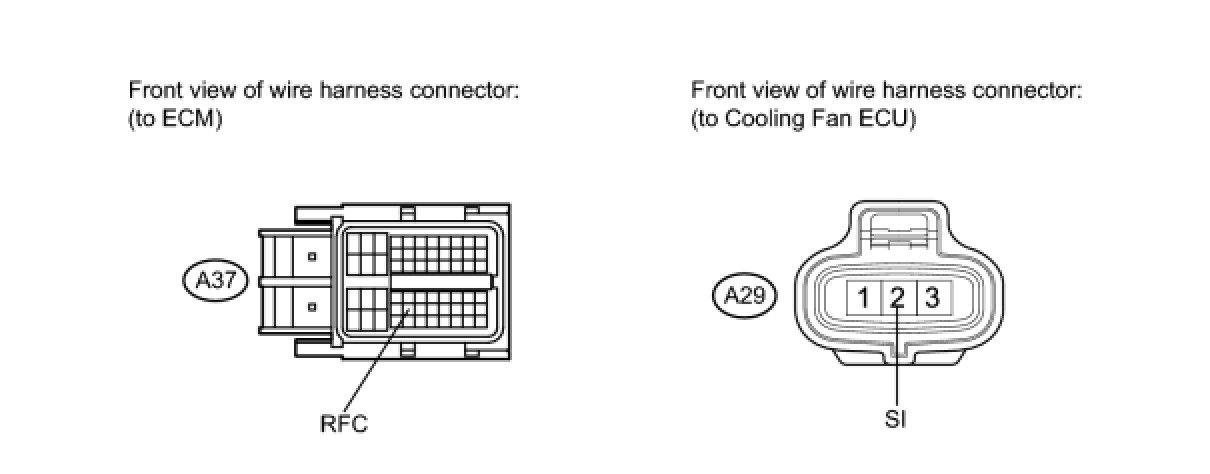 Front view of wire harness connector:
(to ECM)

A37

RFC

Front view of wire harness connector:
(to Cooling Fan ECU)

A29

1 2 3

SI