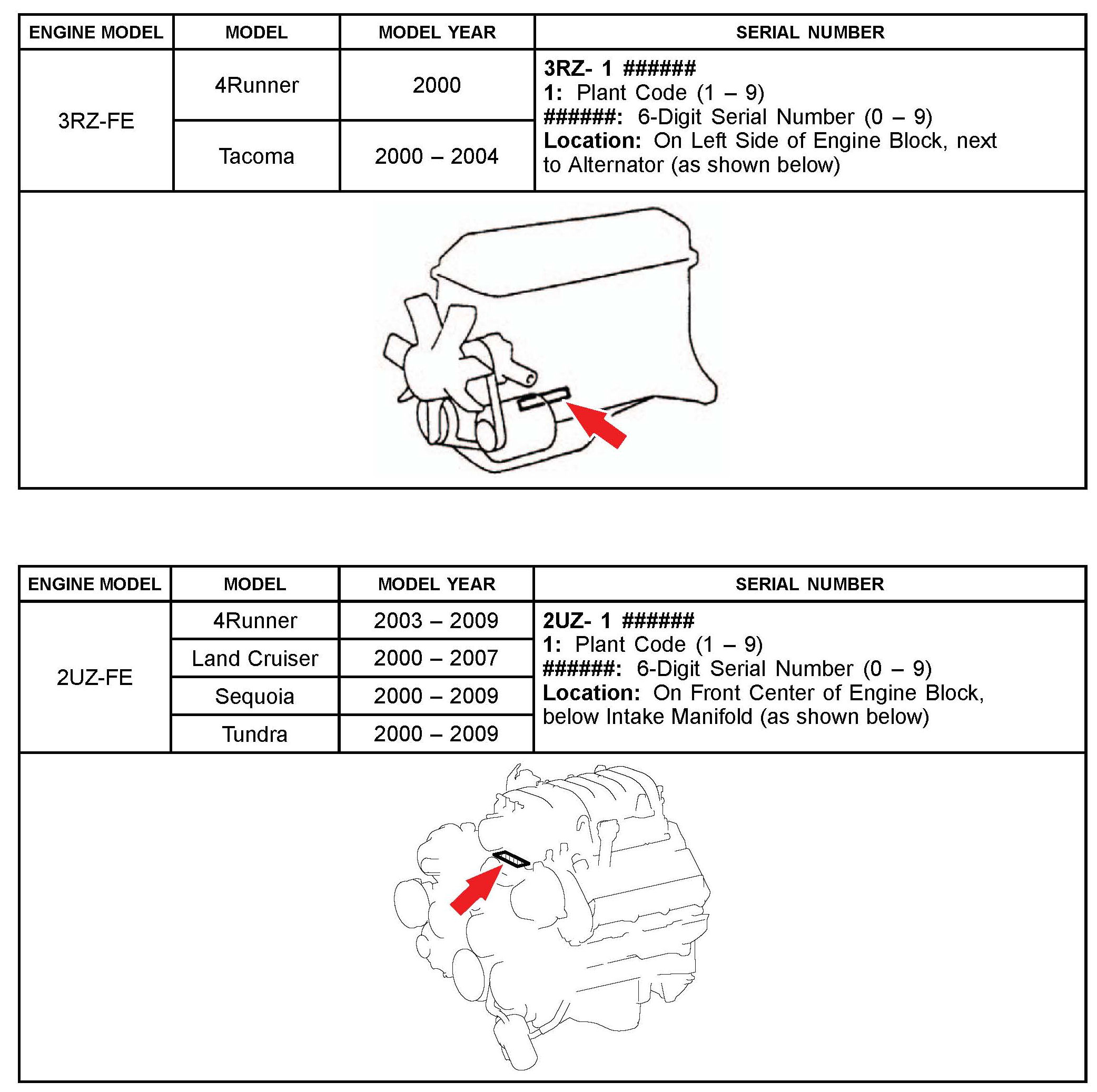 | ENGINE MODEL | MODEL | MODEL YEAR | SERIAL NUMBER |
|---|---|---|---|
| 3RZ-FE | 4Runner | 2000 | 3RZ- 1 ###### 1: Plant Code (1 – 9) ######: 6-Digit Serial Number (0 – 9) Location: On Left Side of Engine Block, next to Alternator (as shown below) |
| | Tacoma | 2000 – 2004 | |

| ENGINE MODEL | MODEL | MODEL YEAR | SERIAL NUMBER |
|---|---|---|---|
| 2UZ-FE | 4Runner | 2003 – 2009 | 2UZ- 1 ###### 1: Plant Code (1 – 9) ######: 6-Digit Serial Number (0 – 9) Location: On Front Center of Engine Block, below Intake Manifold (as shown below) |
| | Land Cruiser | 2000 – 2007 | |
| | Sequoia | 2000 – 2009 | |
| | Tundra | 2000 – 2009 | |