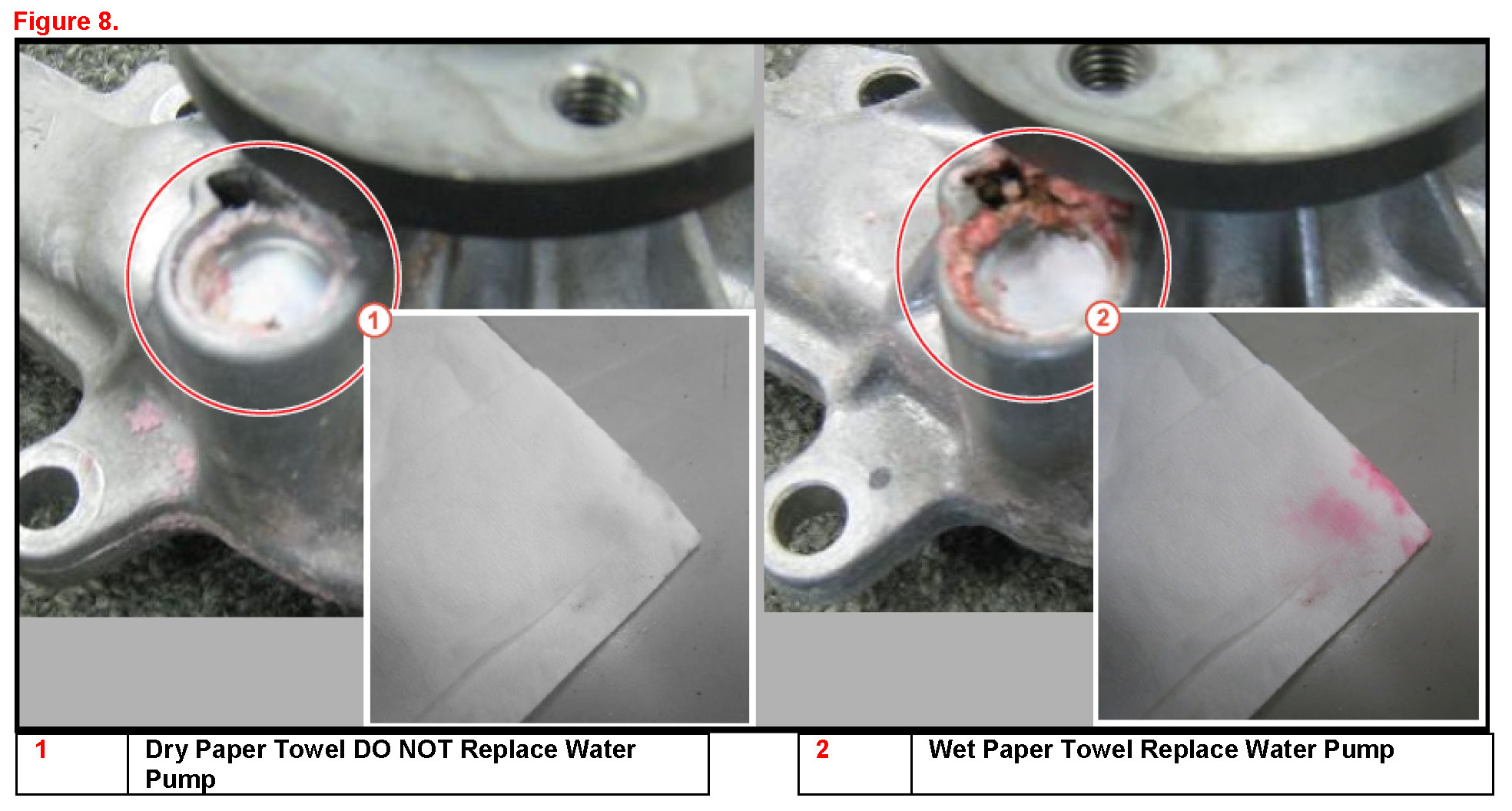 Figure 8.

1

2

| 1 | Dry Paper Towel DO NOT Replace Water Pump |
|---|---|

| 2 | Wet Paper Towel Replace Water Pump |
|---|---|