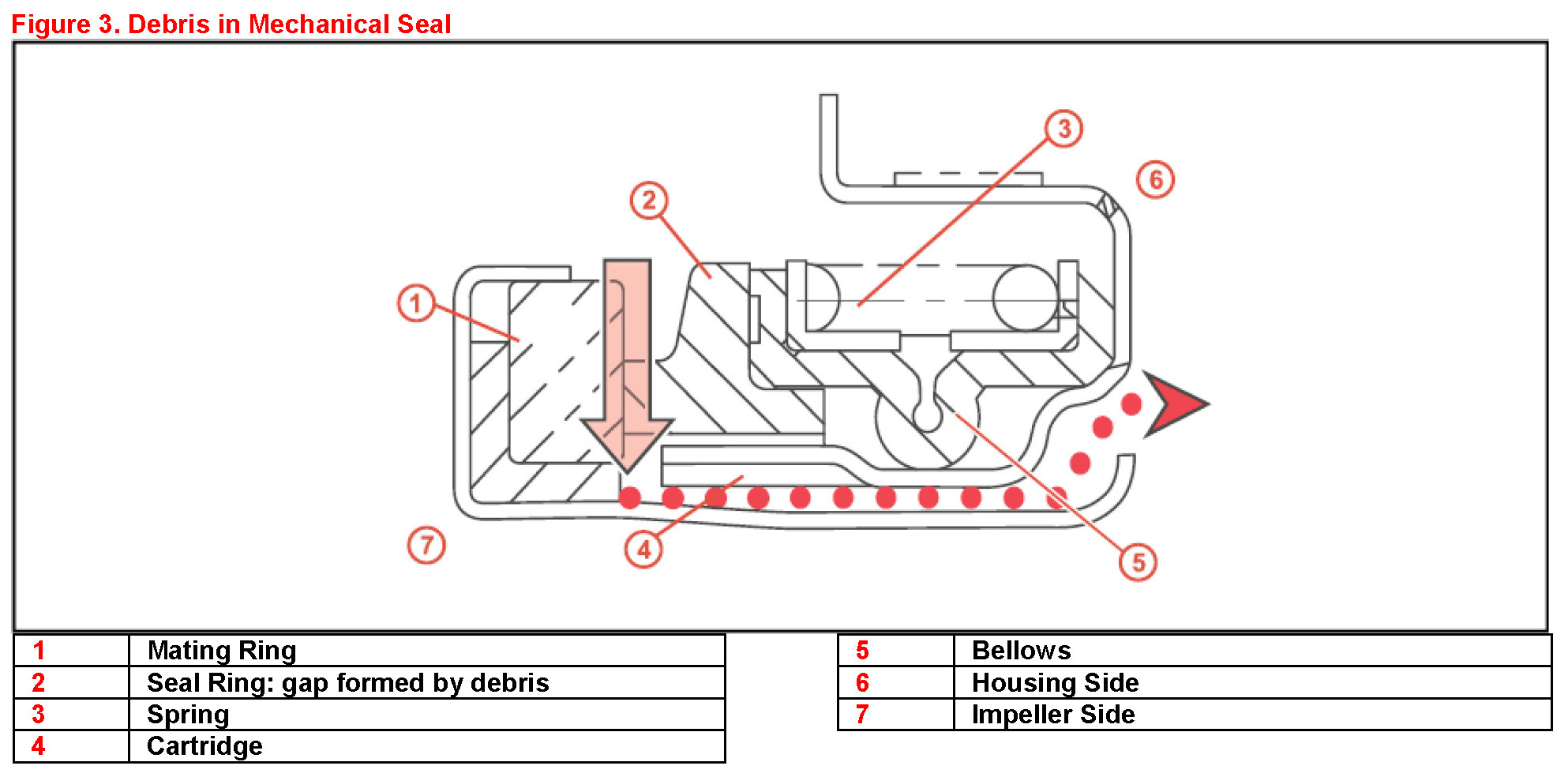 Figure 3. Debris in Mechanical Seal

3
6
2
1
7
4
5

| 1 | Mating Ring |
|---|---|
| 2 | Seal Ring: gap formed by debris |
| 3 | Spring |
| 4 | Cartridge |

| 5 | Bellows |
|---|---|
| 6 | Housing Side |
| 7 | Impeller Side |