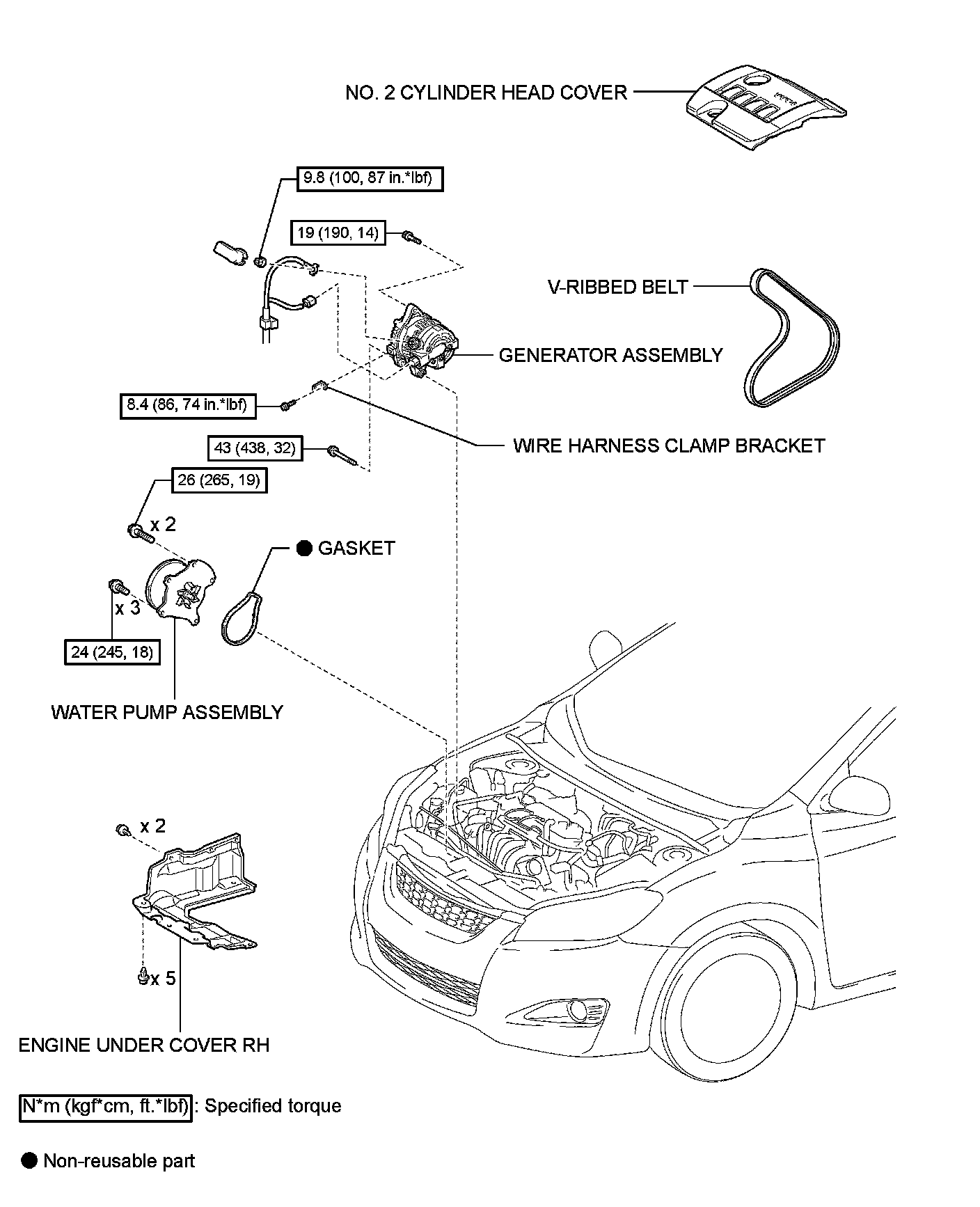 NO. 2 CYLINDER HEAD COVER

9.8 (100, 87 in.*lbf)

19 (190, 14)

V-RIBBED BELT

GENERATOR ASSEMBLY

8.4 (86, 74 in.*lbf)

WIRE HARNESS CLAMP BRACKET

43 (438, 32)

26 (265, 19)

x 2

● GASKET

x 3

24 (245, 18)

WATER PUMP ASSEMBLY

x 2

x 5

ENGINE UNDER COVER RH

N*m (kgf*cm, ft.*lbf) : Specified torque

● Non-reusable part