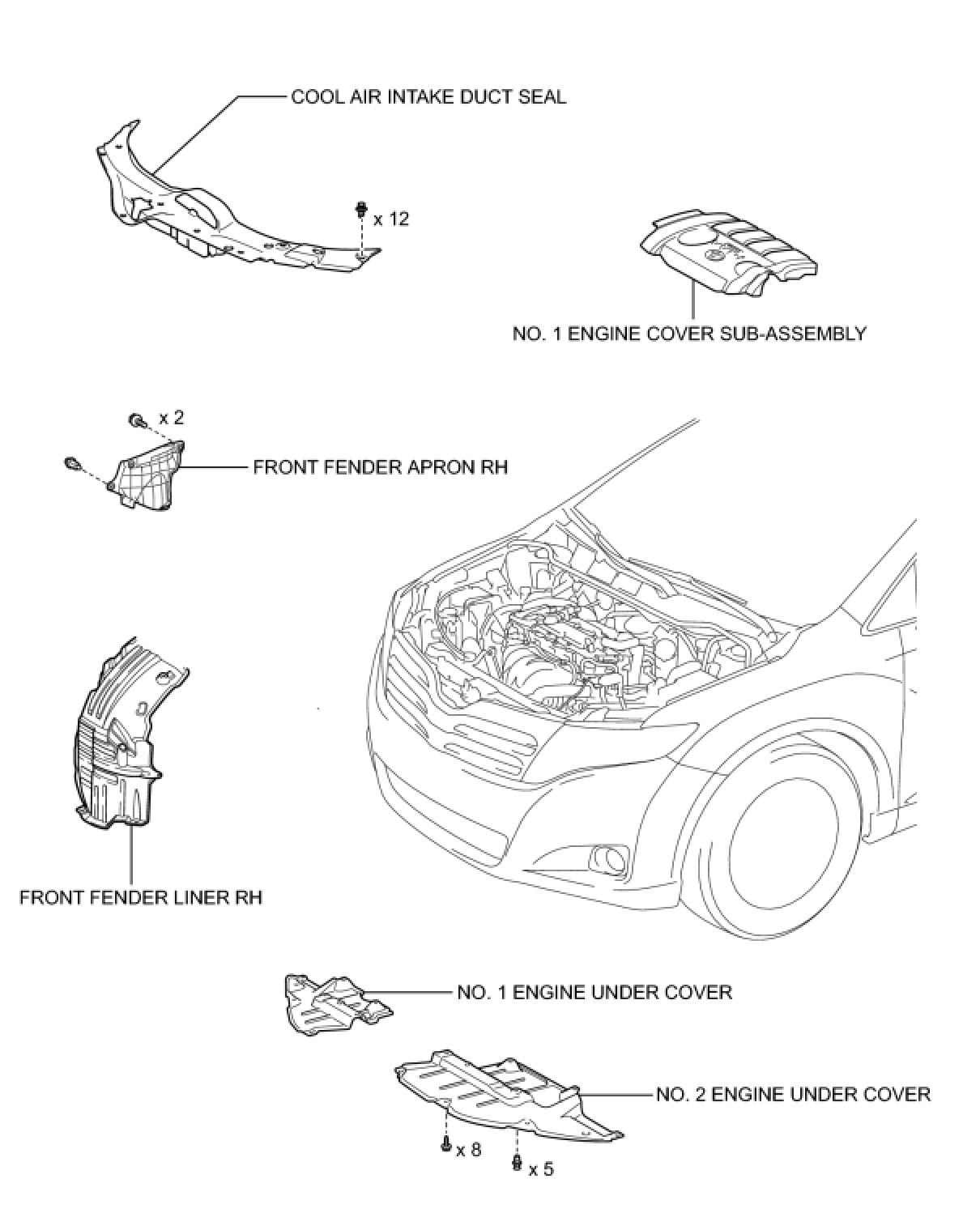 COOL AIR INTAKE DUCT SEAL

x 12

NO. 1 ENGINE COVER SUB-ASSEMBLY

x 2

FRONT FENDER APRON RH

FRONT FENDER LINER RH

NO. 1 ENGINE UNDER COVER

NO. 2 ENGINE UNDER COVER

x 8

x 5