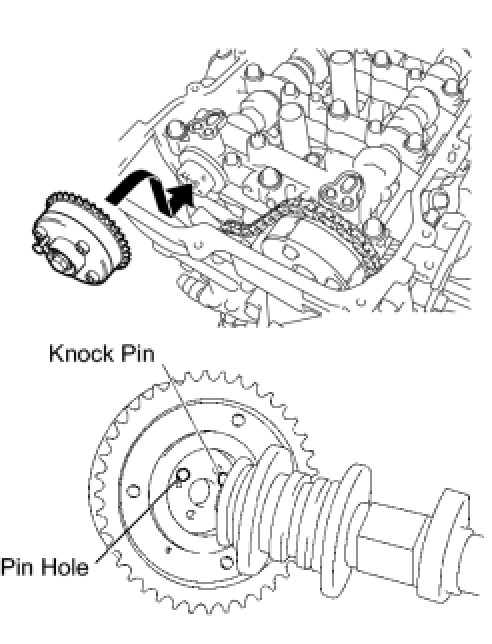 Knock Pin

Pin Hole