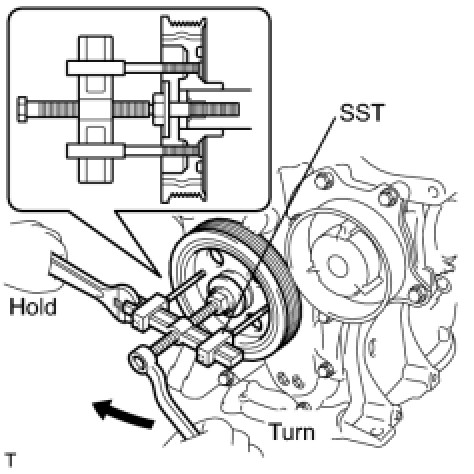 SST

Hold

Turn

T