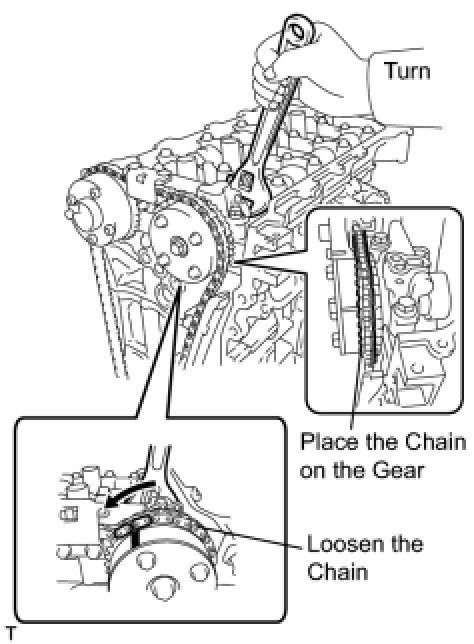 Turn

Place the Chain on the Gear

Loosen the Chain

T