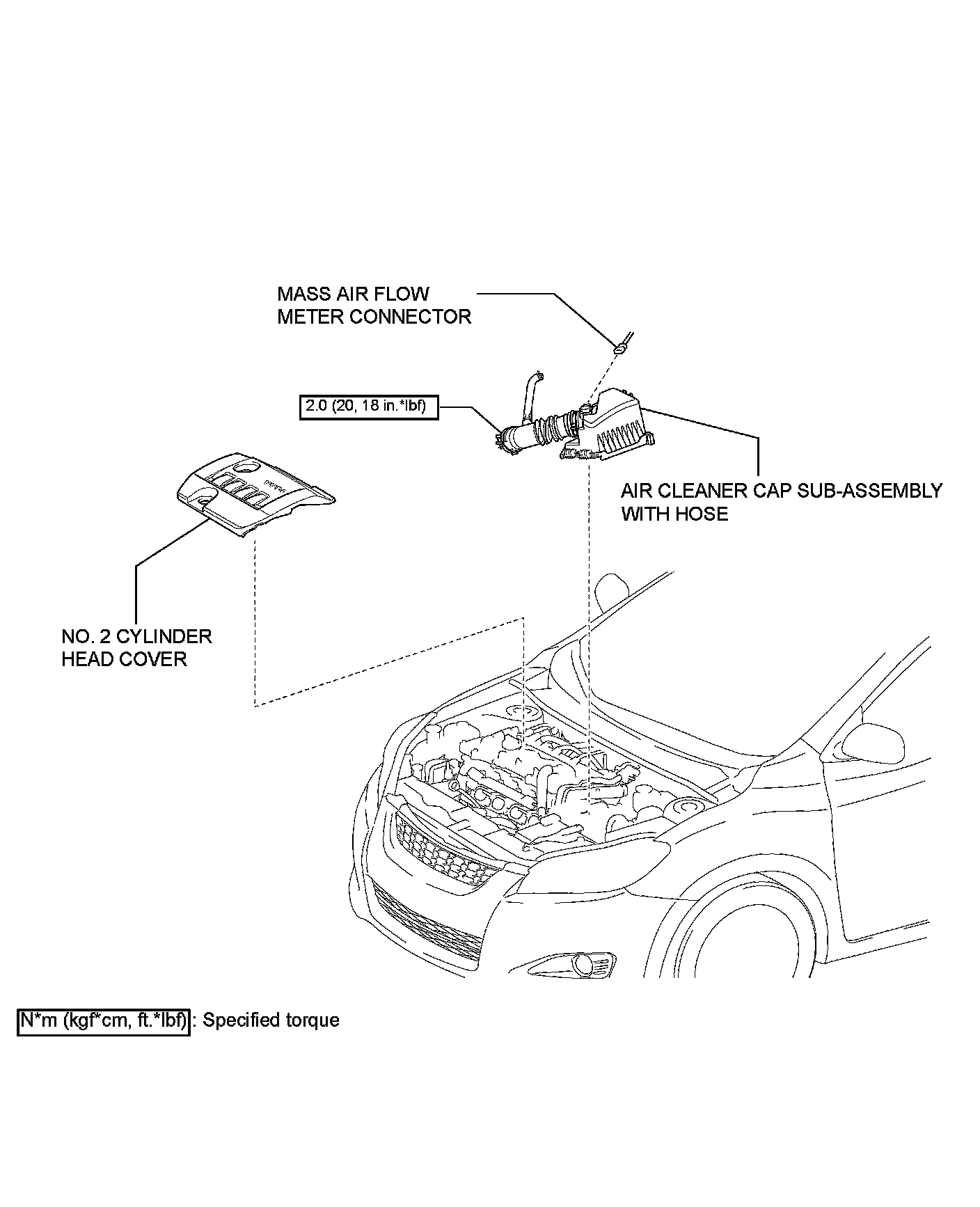 MASS AIR FLOW METER CONNECTOR

2.0 (20, 18 in.*lbf)

AIR CLEANER CAP SUB-ASSEMBLY WITH HOSE

NO. 2 CYLINDER HEAD COVER

N*m (kgf*cm, ft.*lbf) : Specified torque