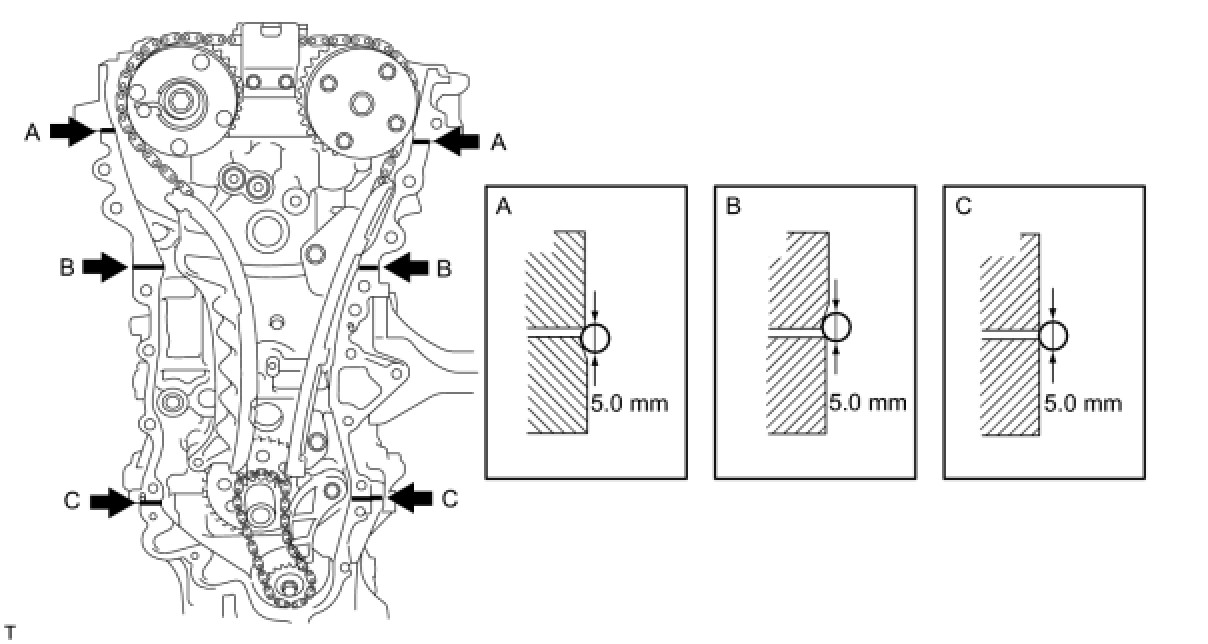 A
A
B
B
C
C

A
5.0 mm

B
5.0 mm

C
5.0 mm

T