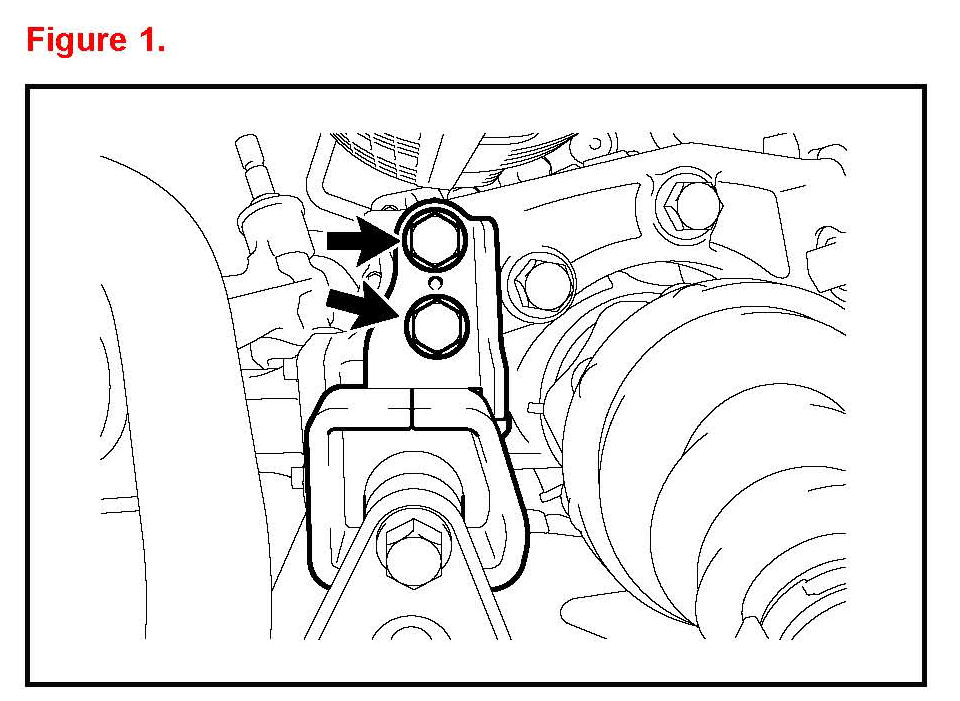 Figure 1.