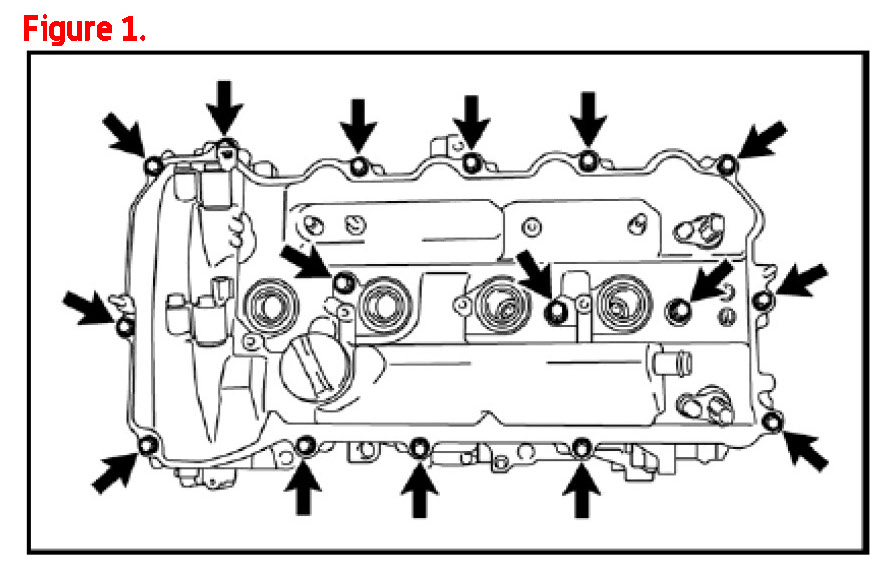 Figure 1.