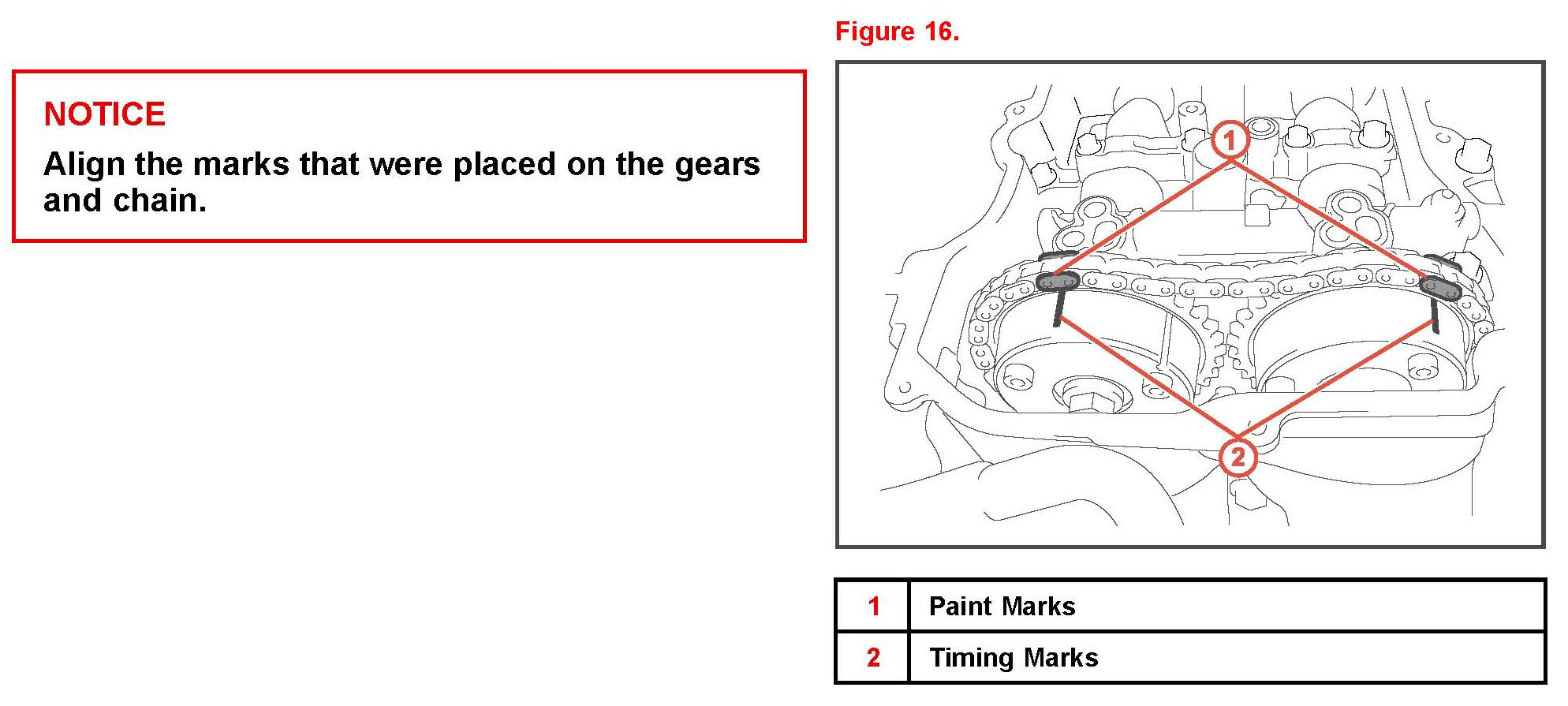 NOTICE

Align the marks that were placed on the gears and chain.

Figure 16.

1

2

| 1 | Paint Marks |
|---|---|
| 2 | Timing Marks |