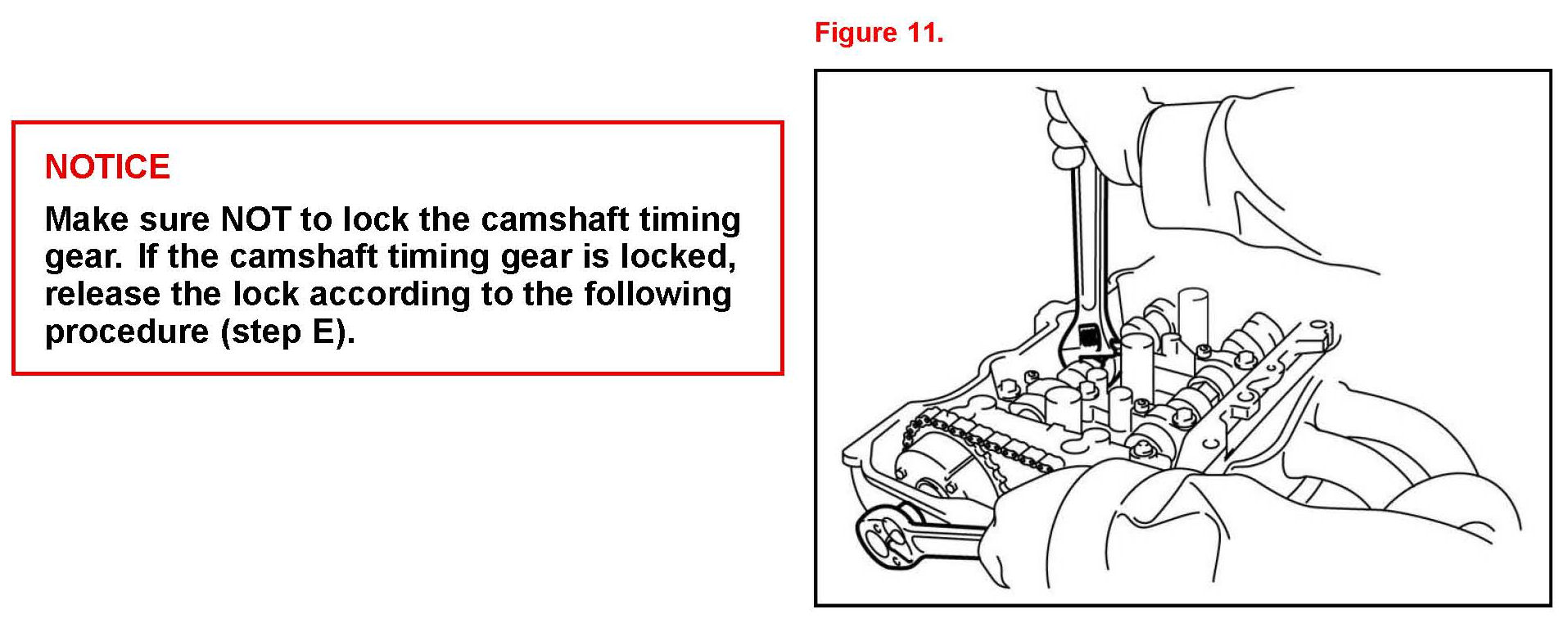 NOTICE

Make sure NOT to lock the camshaft timing gear. If the camshaft timing gear is locked, release the lock according to the following procedure (step E).

Figure 11.