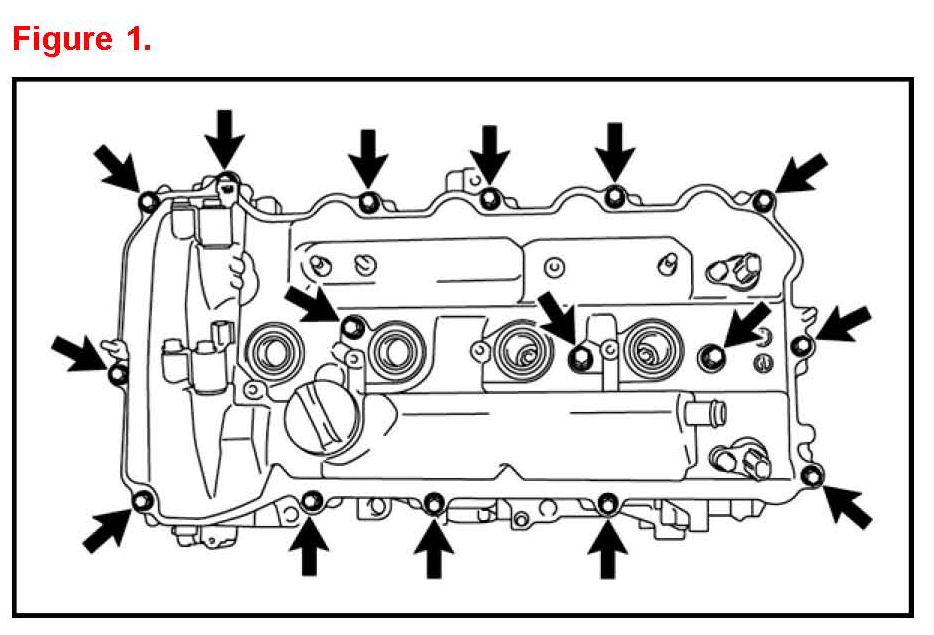 Figure 1.