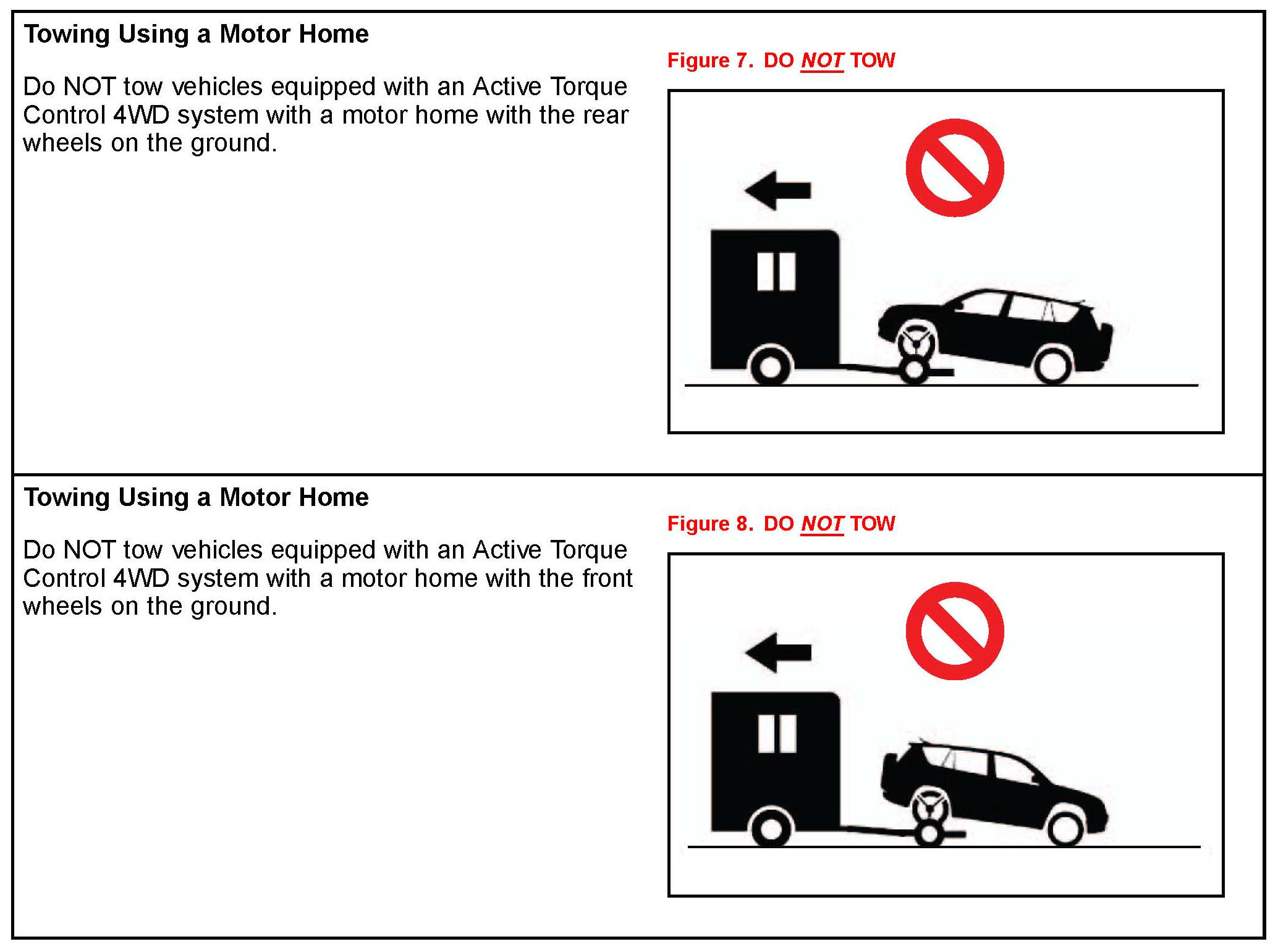 Towing Using a Motor Home

Do NOT tow vehicles equipped with an Active Torque Control 4WD system with a motor home with the rear wheels on the ground.

Figure 7. DO NOT TOW

Towing Using a Motor Home

Do NOT tow vehicles equipped with an Active Torque Control 4WD system with a motor home with the front wheels on the ground.

Figure 8. DO NOT TOW