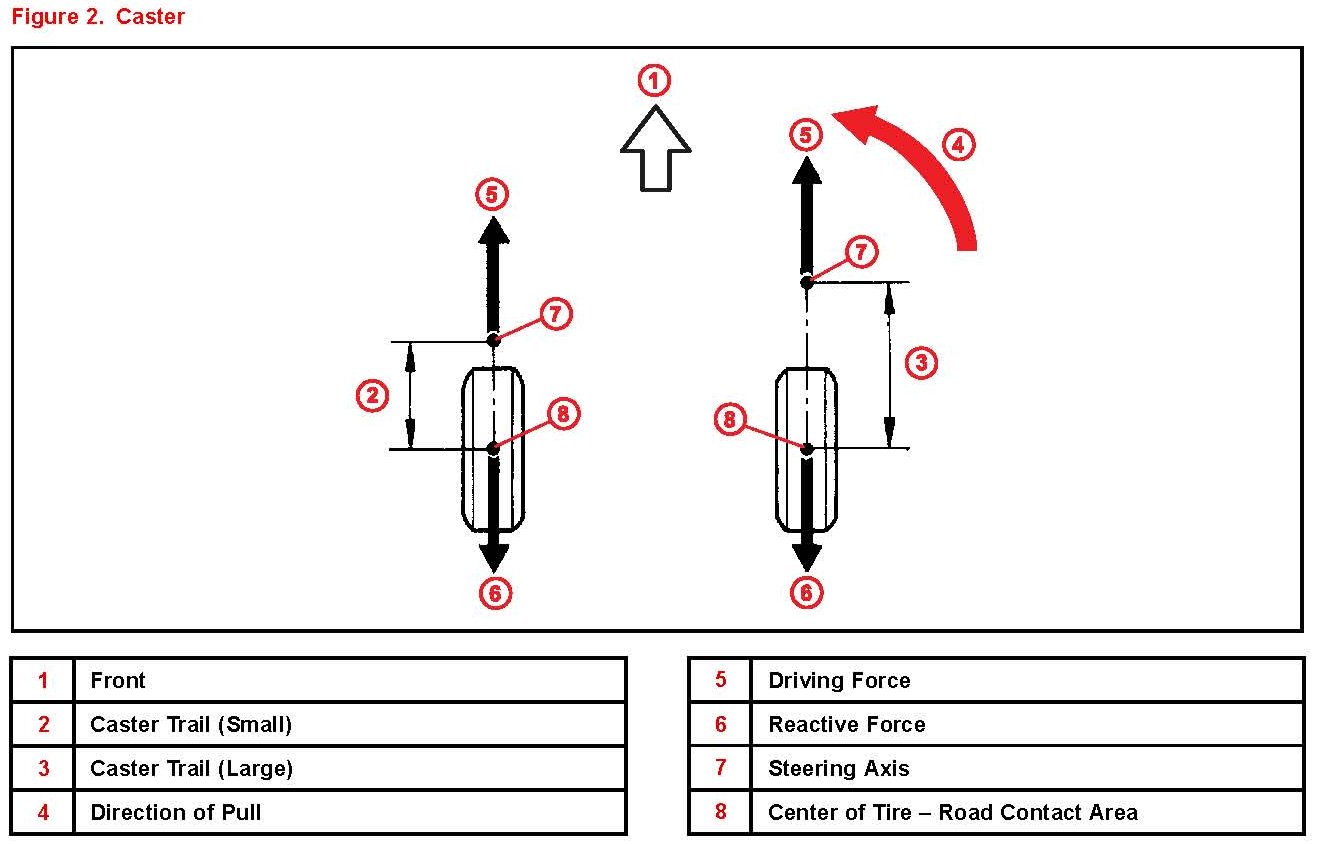 Figure 2. Caster

1

5

4

5

7

7

2

3

8

8

6

6

| 1 | Front |
|---|---|
| 2 | Caster Trail (Small) |
| 3 | Caster Trail (Large) |
| 4 | Direction of Pull |

| 5 | Driving Force |
|---|---|
| 6 | Reactive Force |
| 7 | Steering Axis |
| 8 | Center of Tire – Road Contact Area |