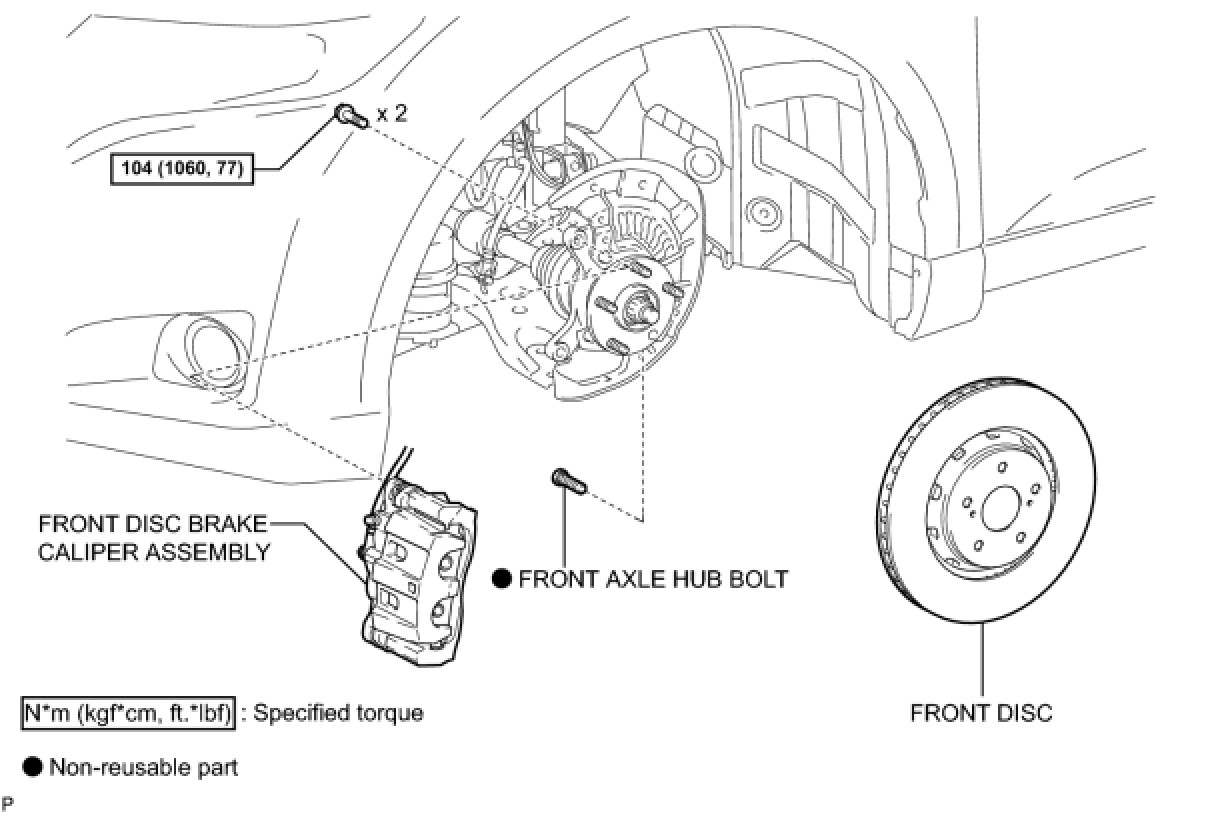 x 2

104 (1060, 77)

FRONT DISC BRAKE CALIPER ASSEMBLY

● FRONT AXLE HUB BOLT

FRONT DISC

N*m (kgf*cm, ft.*lbf) : Specified torque

● Non-reusable part

P