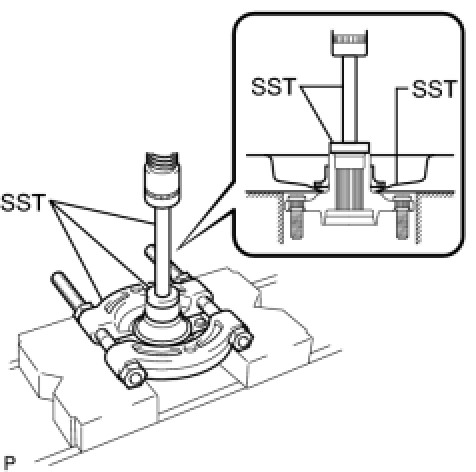 SST
SST
SST
P