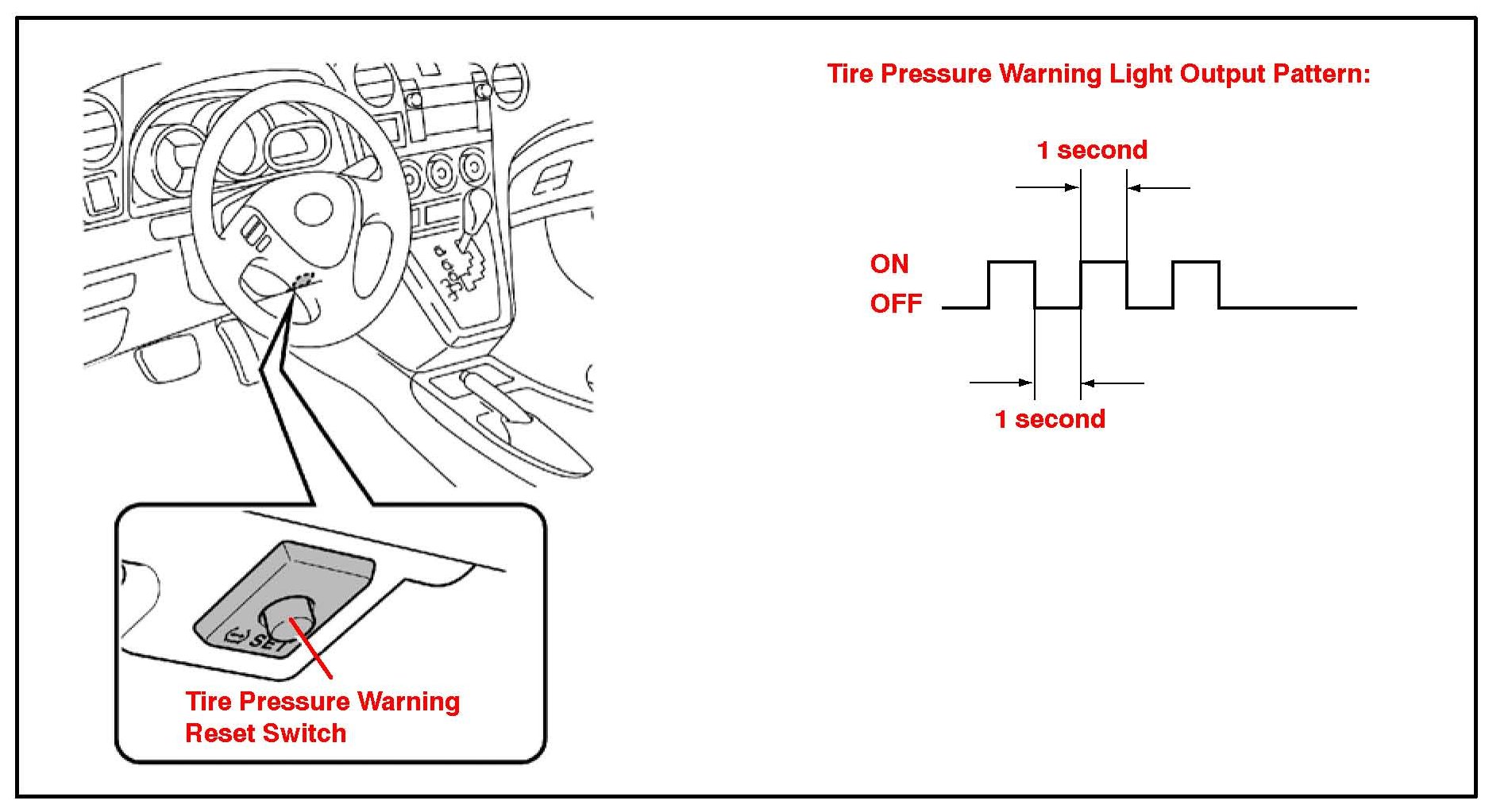 SET

Tire Pressure Warning Reset Switch

Tire Pressure Warning Light Output Pattern:

1 second

ON

OFF

1 second