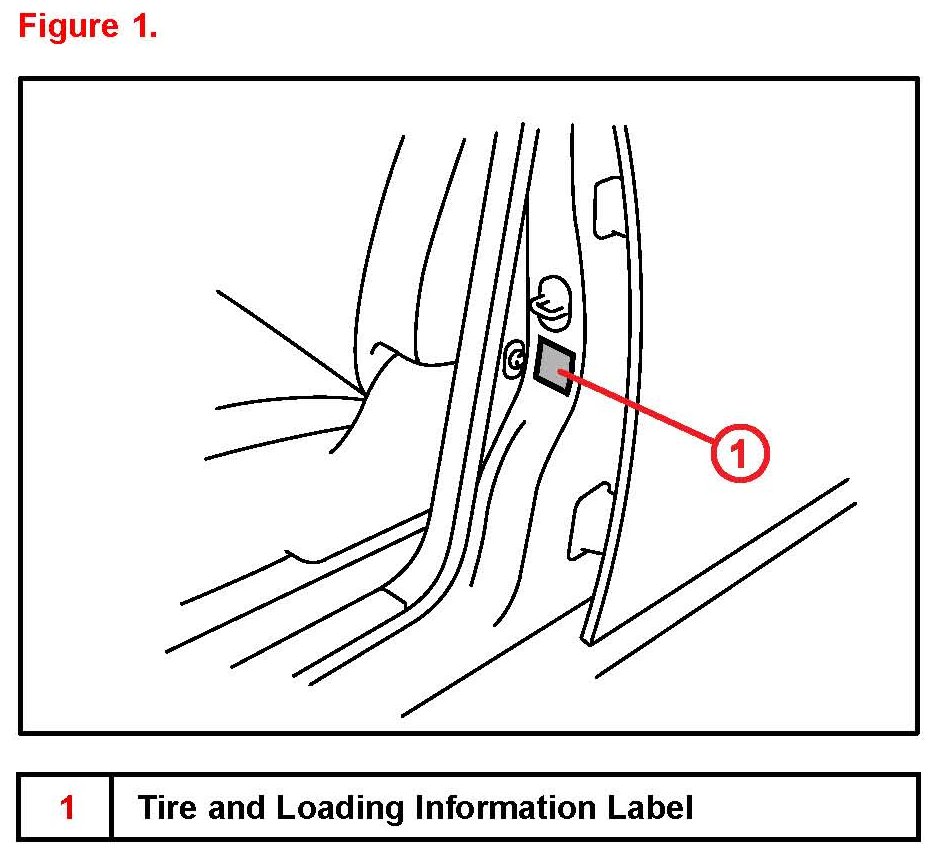 Figure 1.

1

| 1 | Tire and Loading Information Label |
|---|---|