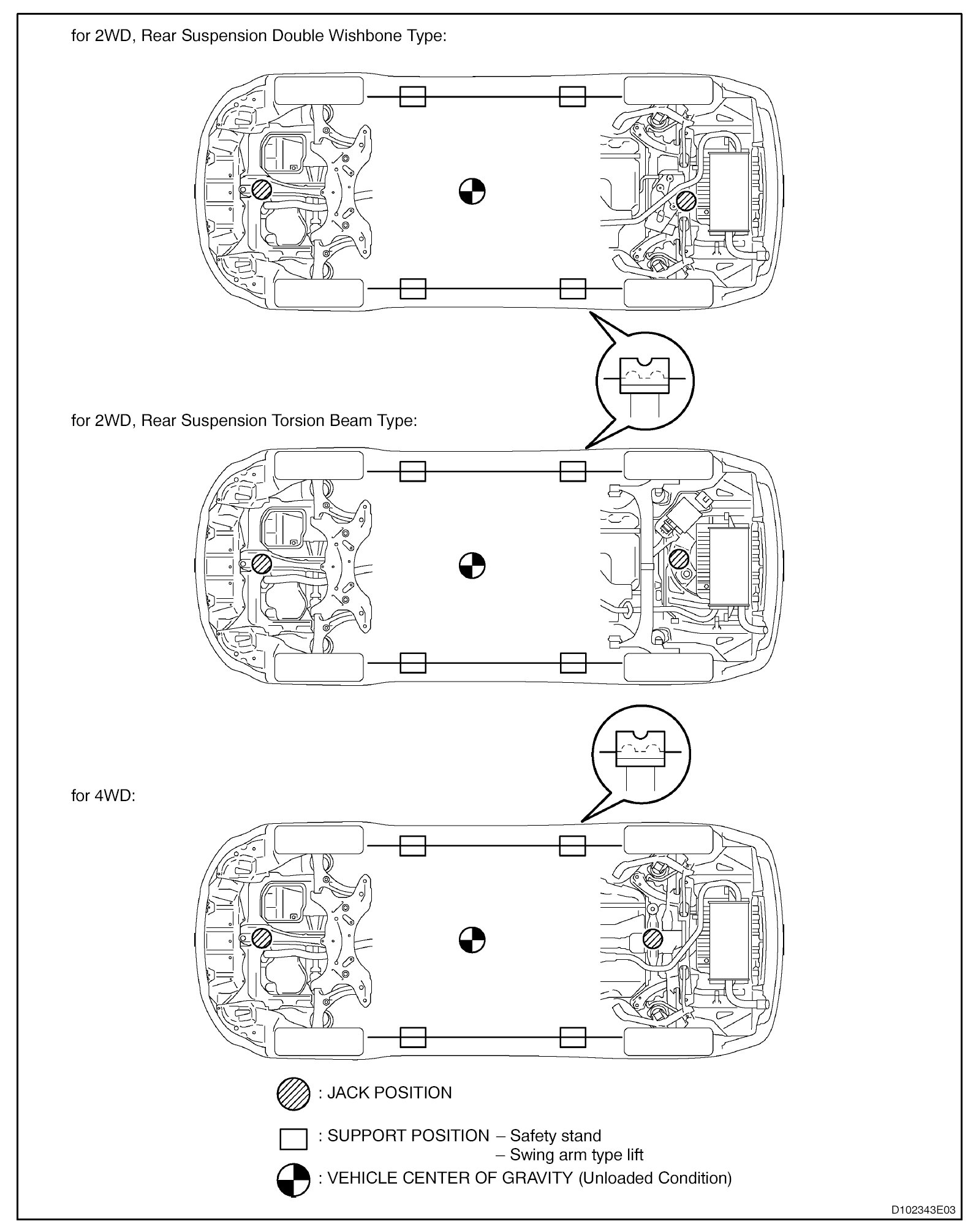 for 2WD, Rear Suspension Double Wishbone Type:

for 2WD, Rear Suspension Torsion Beam Type:

for 4WD:

: JACK POSITION

: SUPPORT POSITION – Safety stand
– Swing arm type lift

: VEHICLE CENTER OF GRAVITY (Unloaded Condition)

D102343E03