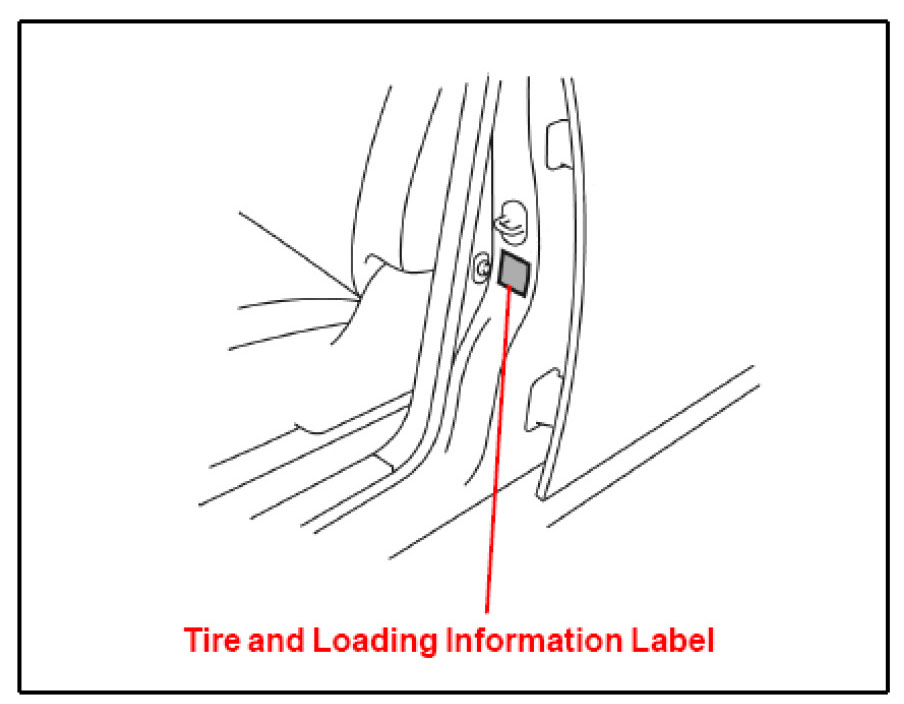 Tire and Loading Information Label