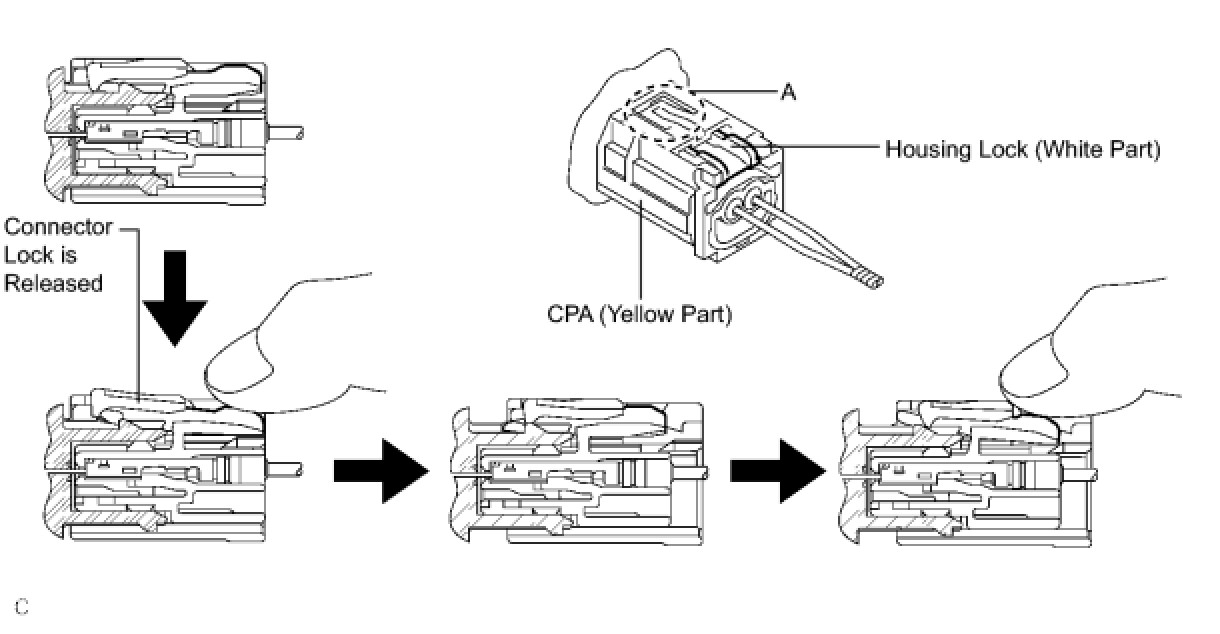 A

Housing Lock (White Part)

Connector Lock is Released

CPA (Yellow Part)

C