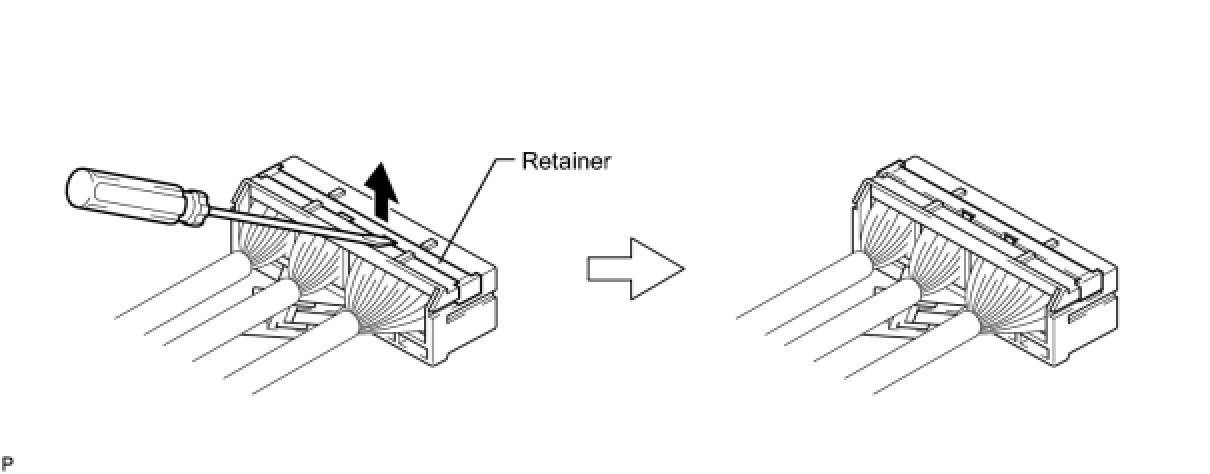 Retainer

P