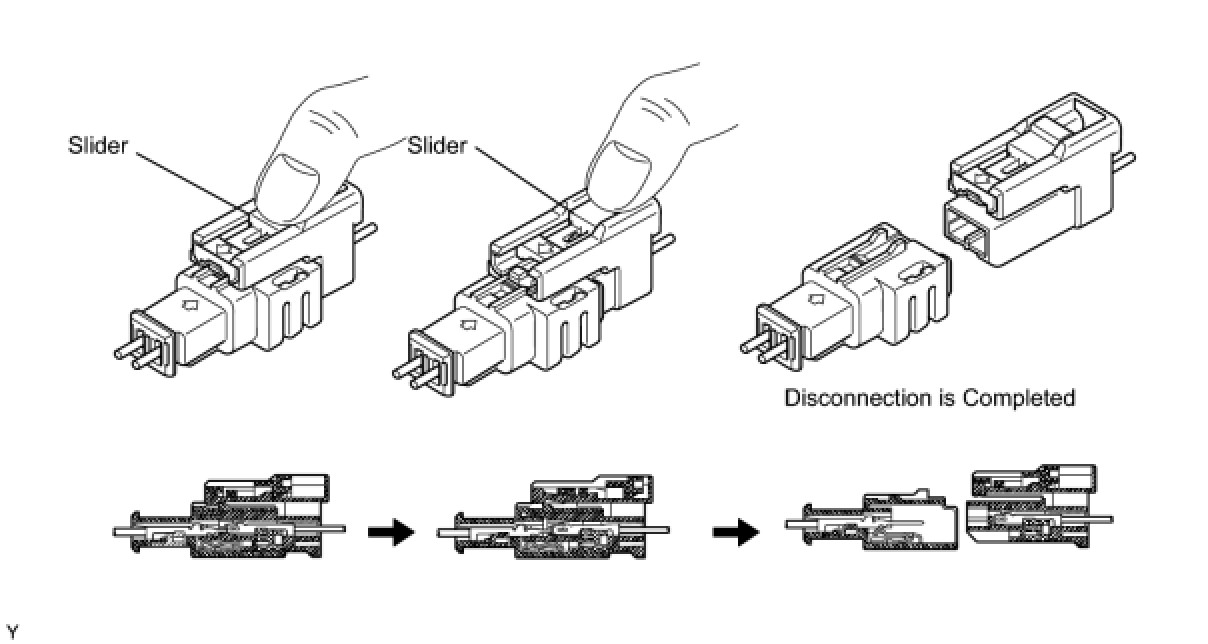 Slider

Slider

Disconnection is Completed

Y