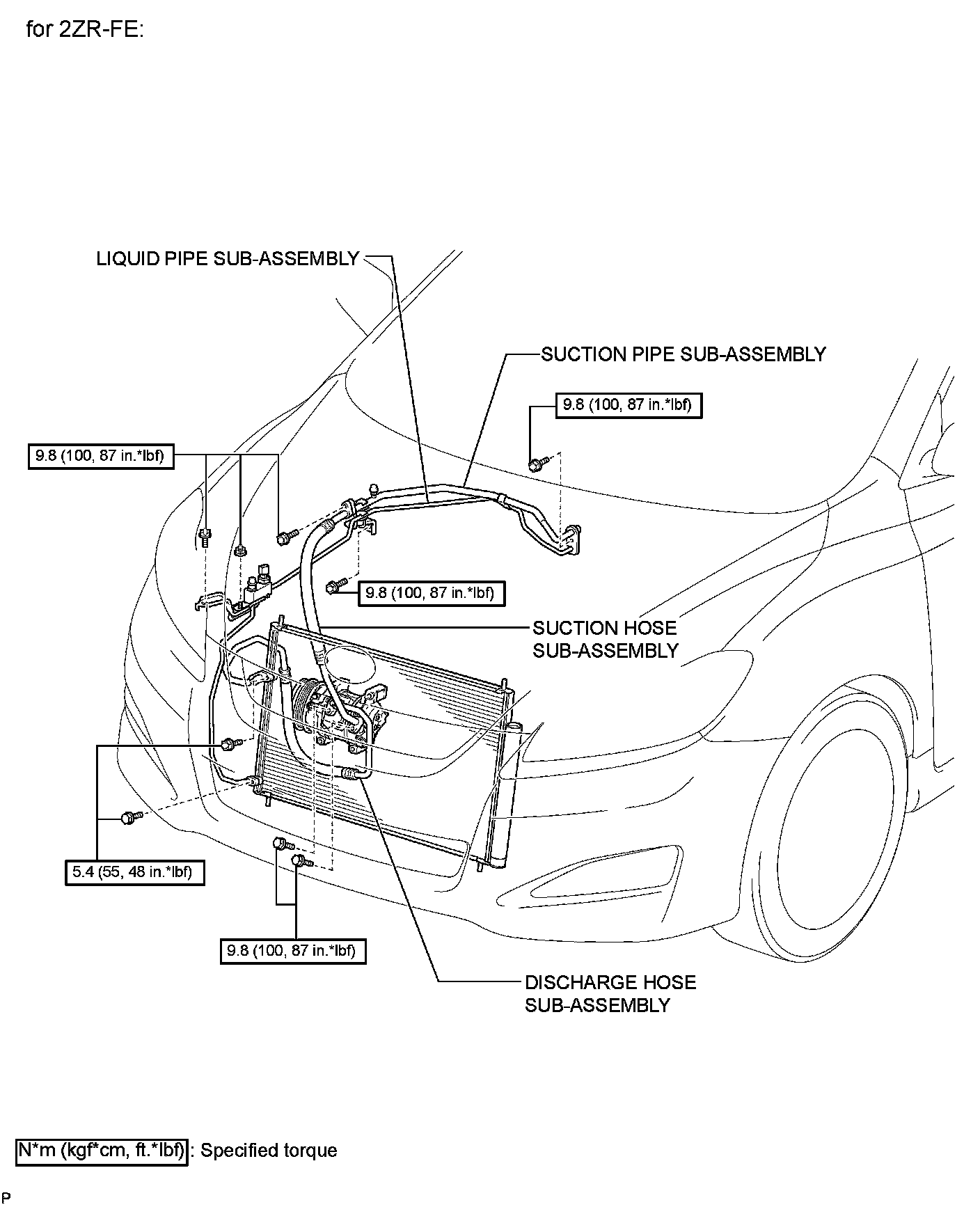 for 2ZR-FE:

LIQUID PIPE SUB-ASSEMBLY

SUCTION PIPE SUB-ASSEMBLY

9.8 (100, 87 in.*lbf)

9.8 (100, 87 in.*lbf)

9.8 (100, 87 in.*lbf)

SUCTION HOSE SUB-ASSEMBLY

5.4 (55, 48 in.*lbf)

9.8 (100, 87 in.*lbf)

DISCHARGE HOSE SUB-ASSEMBLY

N*m (kgf*cm, ft.*lbf) : Specified torque

P