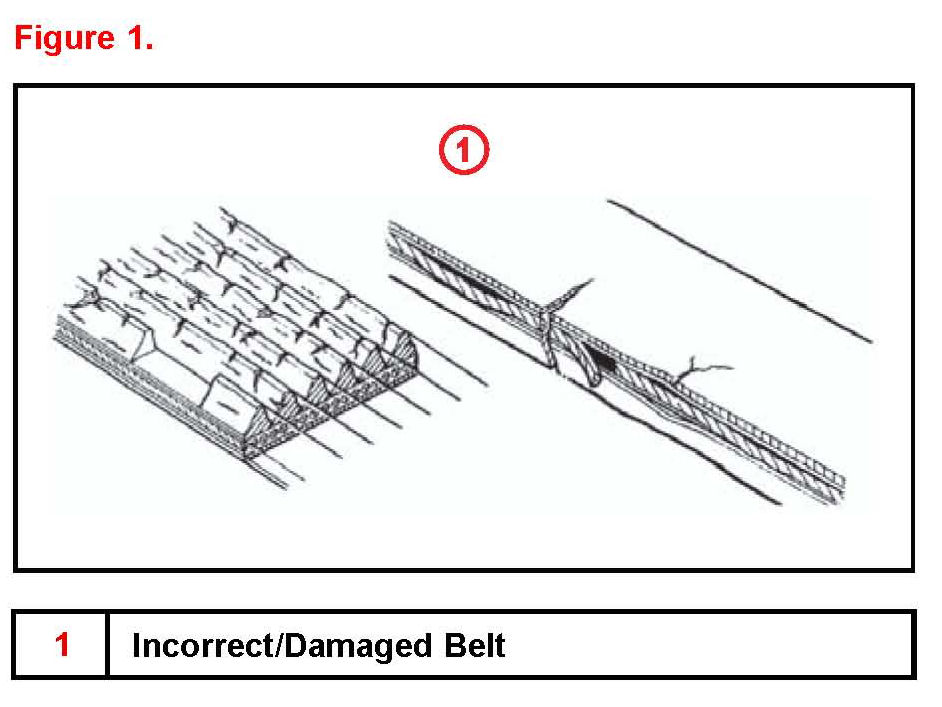 Figure 1.

1

| 1 | Incorrect/Damaged Belt |
|---|---|