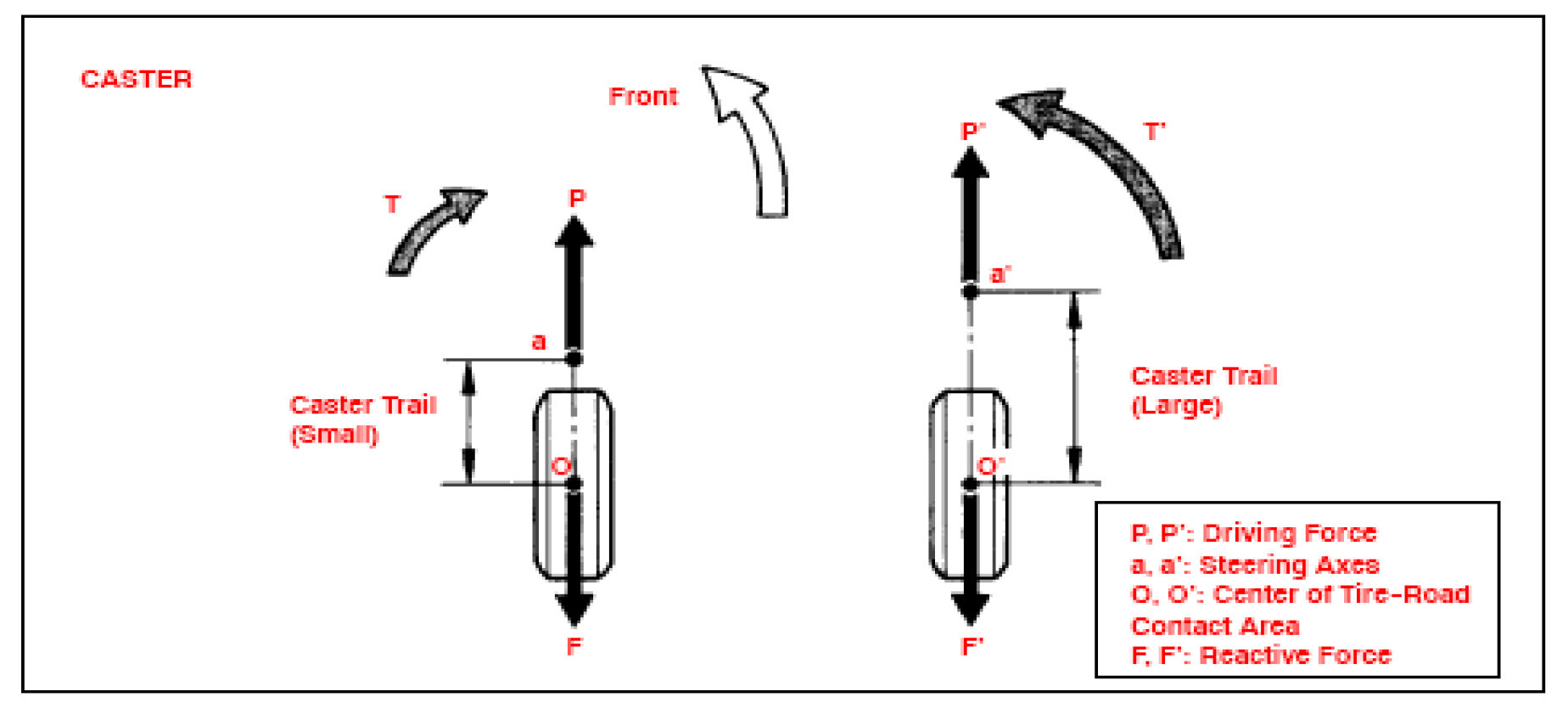 CASTER

Front

T

P

a

Caster Trail
(Small)

O

F

P'

T'

a'

Caster Trail
(Large)

O'

F'

P, P': Driving Force
a, a': Steering Axes
O, O': Center of Tire-Road Contact Area
F, F': Reactive Force