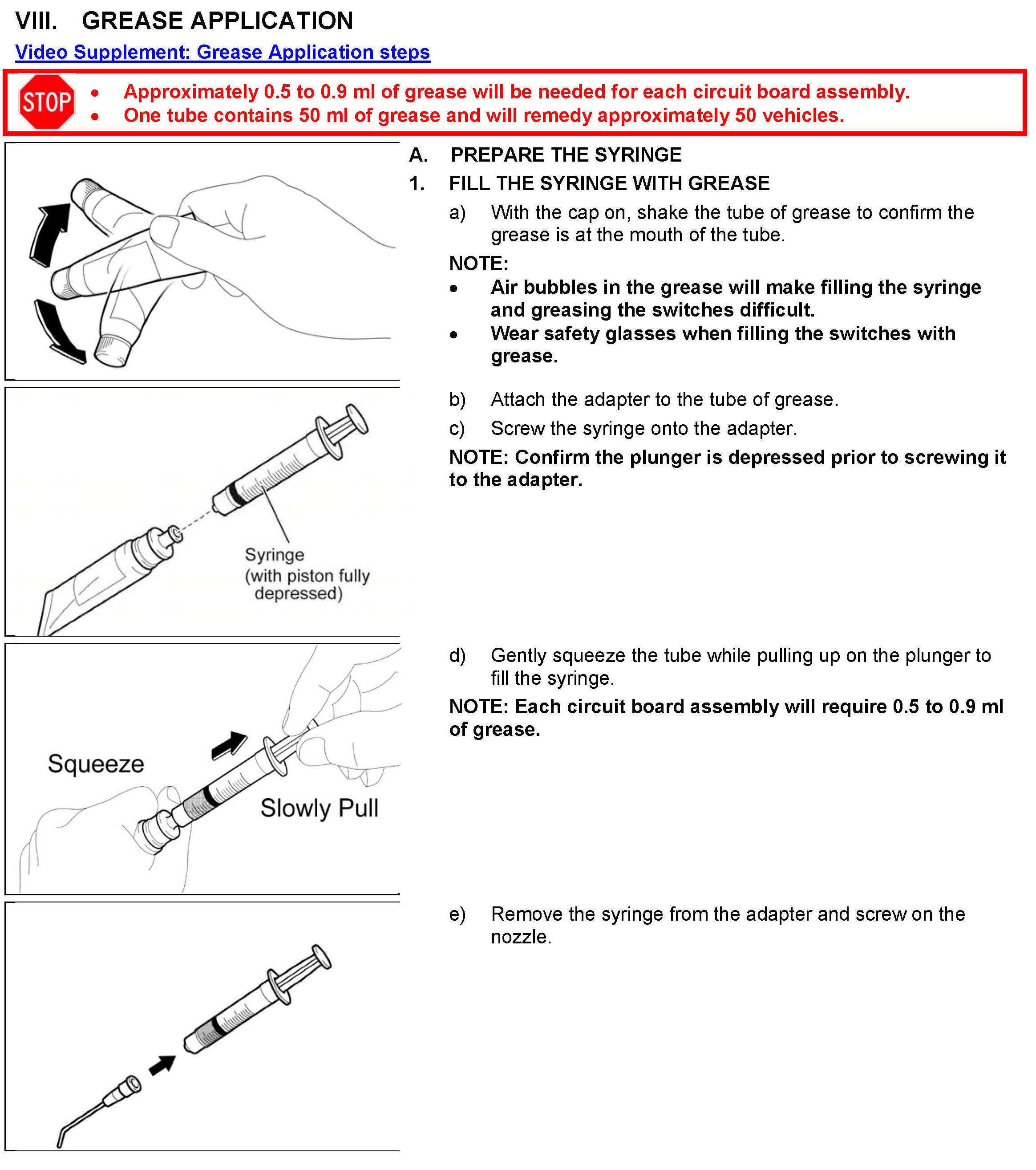 VIII. GREASE APPLICATION

Video Supplement: Grease Application steps

STOP

• Approximately 0.5 to 0.9 ml of grease will be needed for each circuit board assembly.
• One tube contains 50 ml of grease and will remedy approximately 50 vehicles.

A. PREPARE THE SYRINGE

1. FILL THE SYRINGE WITH GREASE

a) With the cap on, shake the tube of grease to confirm the grease is at the mouth of the tube.

NOTE:
• Air bubbles in the grease will make filling the syringe and greasing the switches difficult.
• Wear safety glasses when filling the switches with grease.

b) Attach the adapter to the tube of grease.

c) Screw the syringe onto the adapter.

NOTE: Confirm the plunger is depressed prior to screwing it to the adapter.

Syringe (with piston fully depressed)

d) Gently squeeze the tube while pulling up on the plunger to fill the syringe.

NOTE: Each circuit board assembly will require 0.5 to 0.9 ml of grease.

Squeeze

Slowly Pull

e) Remove the syringe from the adapter and screw on the nozzle.