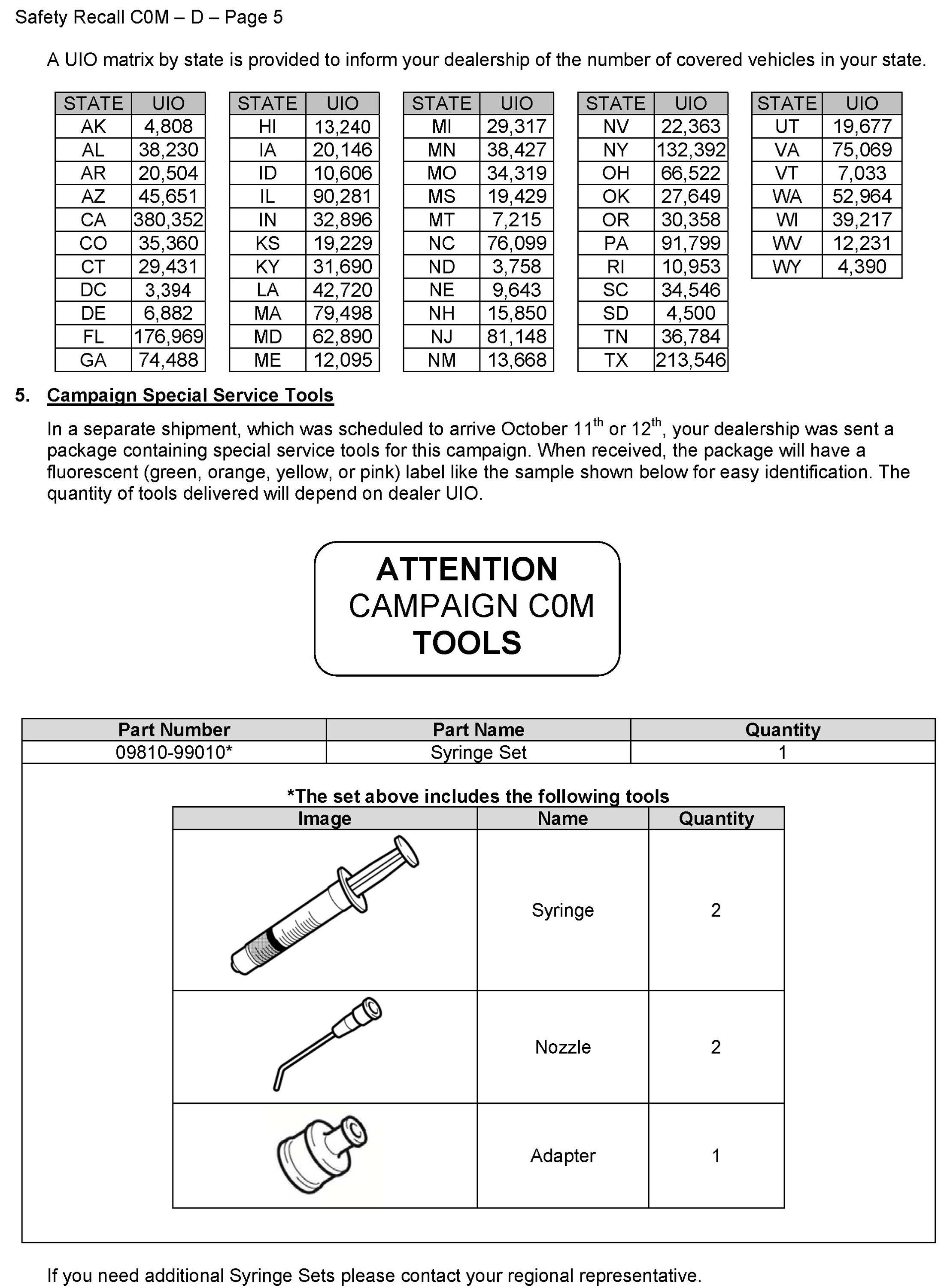 Safety Recall C0M – D – Page 5

A UIO matrix by state is provided to inform your dealership of the number of covered vehicles in your state.

| STATE | UIO |
|---|---|
| AK | 4,808 |
| AL | 38,230 |
| AR | 20,504 |
| AZ | 45,651 |
| CA | 380,352 |
| CO | 35,360 |
| CT | 29,431 |
| DC | 3,394 |
| DE | 6,882 |
| FL | 176,969 |
| GA | 74,488 |

| STATE | UIO |
|---|---|
| HI | 13,240 |
| IA | 20,146 |
| ID | 10,606 |
| IL | 90,281 |
| IN | 32,896 |
| KS | 19,229 |
| KY | 31,690 |
| LA | 42,720 |
| MA | 79,498 |
| MD | 62,890 |
| ME | 12,095 |

| STATE | UIO |
|---|---|
| MI | 29,317 |
| MN | 38,427 |
| MO | 34,319 |
| MS | 19,429 |
| MT | 7,215 |
| NC | 76,099 |
| ND | 3,758 |
| NE | 9,643 |
| NH | 15,850 |
| NJ | 81,148 |
| NM | 13,668 |

| STATE | UIO |
|---|---|
| NV | 22,363 |
| NY | 132,392 |
| OH | 66,522 |
| OK | 27,649 |
| OR | 30,358 |
| PA | 91,799 |
| RI | 10,953 |
| SC | 34,546 |
| SD | 4,500 |
| TN | 36,784 |
| TX | 213,546 |

| STATE | UIO |
|---|---|
| UT | 19,677 |
| VA | 75,069 |
| VT | 7,033 |
| WA | 52,964 |
| WI | 39,217 |
| WV | 12,231 |
| WY | 4,390 |

5. Campaign Special Service Tools

In a separate shipment, which was scheduled to arrive October 11$^{th}$ or 12$^{th}$, your dealership was sent a package containing special service tools for this campaign. When received, the package will have a fluorescent (green, orange, yellow, or pink) label like the sample shown below for easy identification. The quantity of tools delivered will depend on dealer UIO.

ATTENTION
CAMPAIGN C0M
TOOLS

| Part Number | Part Name | Quantity |
|---|---|---|
| 09810-99010* | Syringe Set | 1 |

*The set above includes the following tools

| Image | Name | Quantity |
|---|---|---|
| | Syringe | 2 |
| | Nozzle | 2 |
| | Adapter | 1 |

If you need additional Syringe Sets please contact your regional representative.