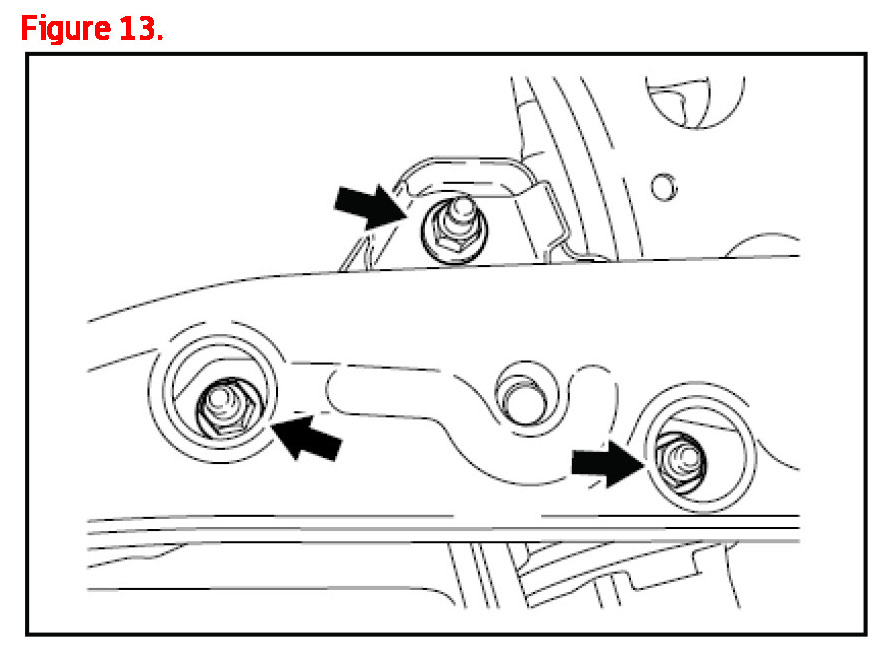 Figure 13.