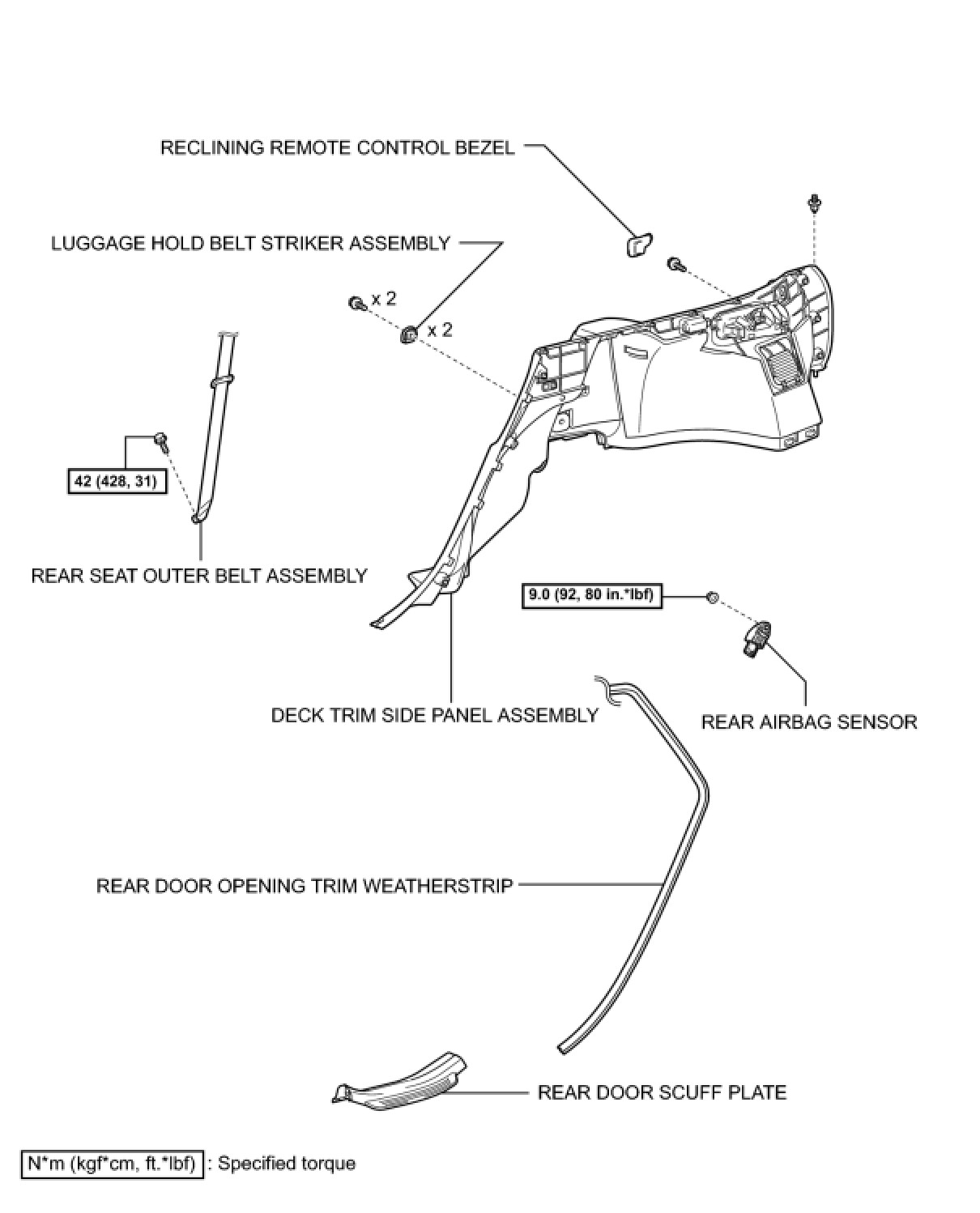 RECLINING REMOTE CONTROL BEZEL

LUGGAGE HOLD BELT STRIKER ASSEMBLY

x 2

x 2

42 (428, 31)

REAR SEAT OUTER BELT ASSEMBLY

9.0 (92, 80 in.*lbf)

DECK TRIM SIDE PANEL ASSEMBLY

REAR AIRBAG SENSOR

REAR DOOR OPENING TRIM WEATHERSTRIP

REAR DOOR SCUFF PLATE

N*m (kgf*cm, ft.*lbf) : Specified torque