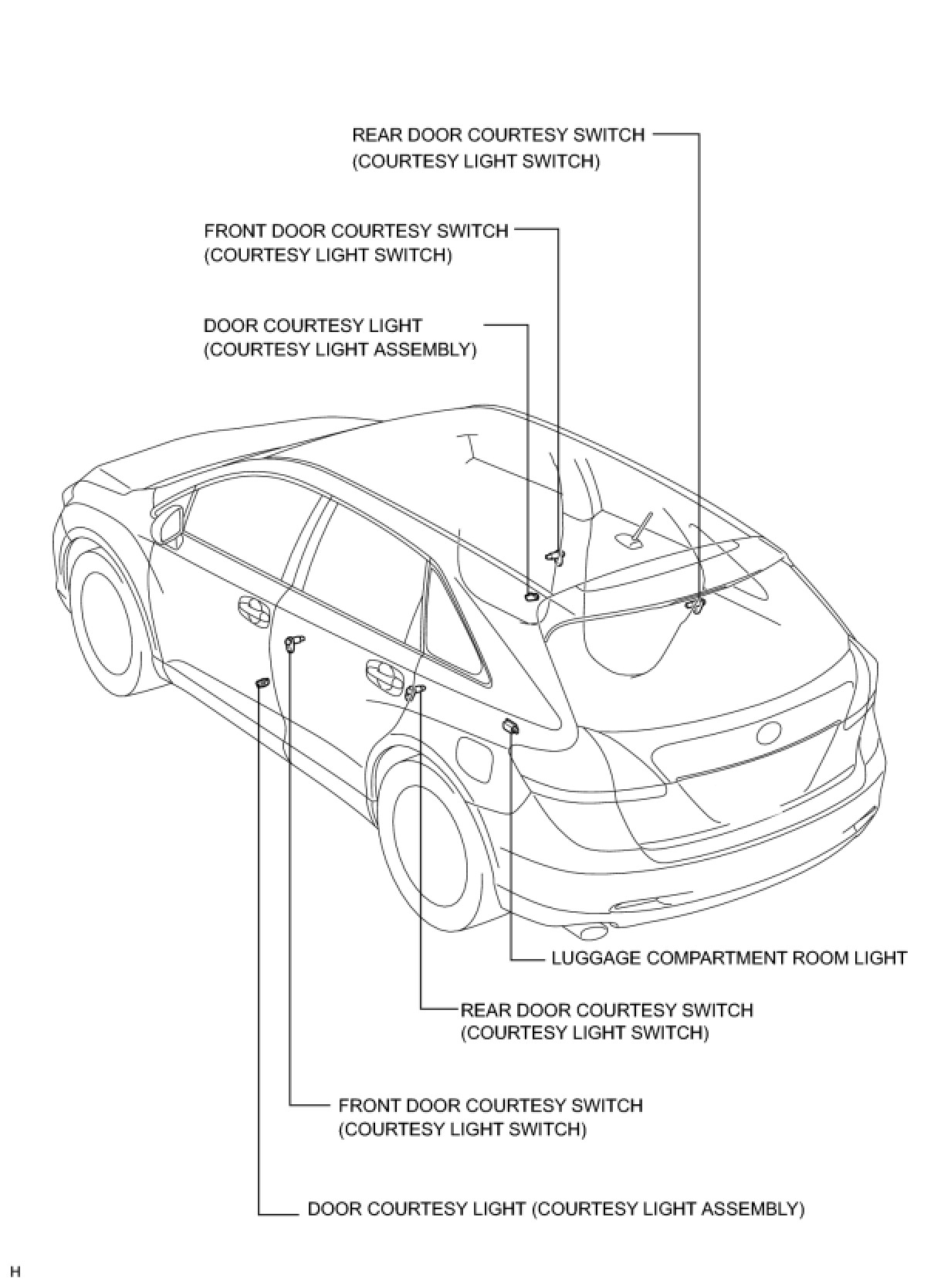 REAR DOOR COURTESY SWITCH
(COURTESY LIGHT SWITCH)

FRONT DOOR COURTESY SWITCH
(COURTESY LIGHT SWITCH)

DOOR COURTESY LIGHT
(COURTESY LIGHT ASSEMBLY)

LUGGAGE COMPARTMENT ROOM LIGHT

REAR DOOR COURTESY SWITCH
(COURTESY LIGHT SWITCH)

FRONT DOOR COURTESY SWITCH
(COURTESY LIGHT SWITCH)

DOOR COURTESY LIGHT (COURTESY LIGHT ASSEMBLY)

H