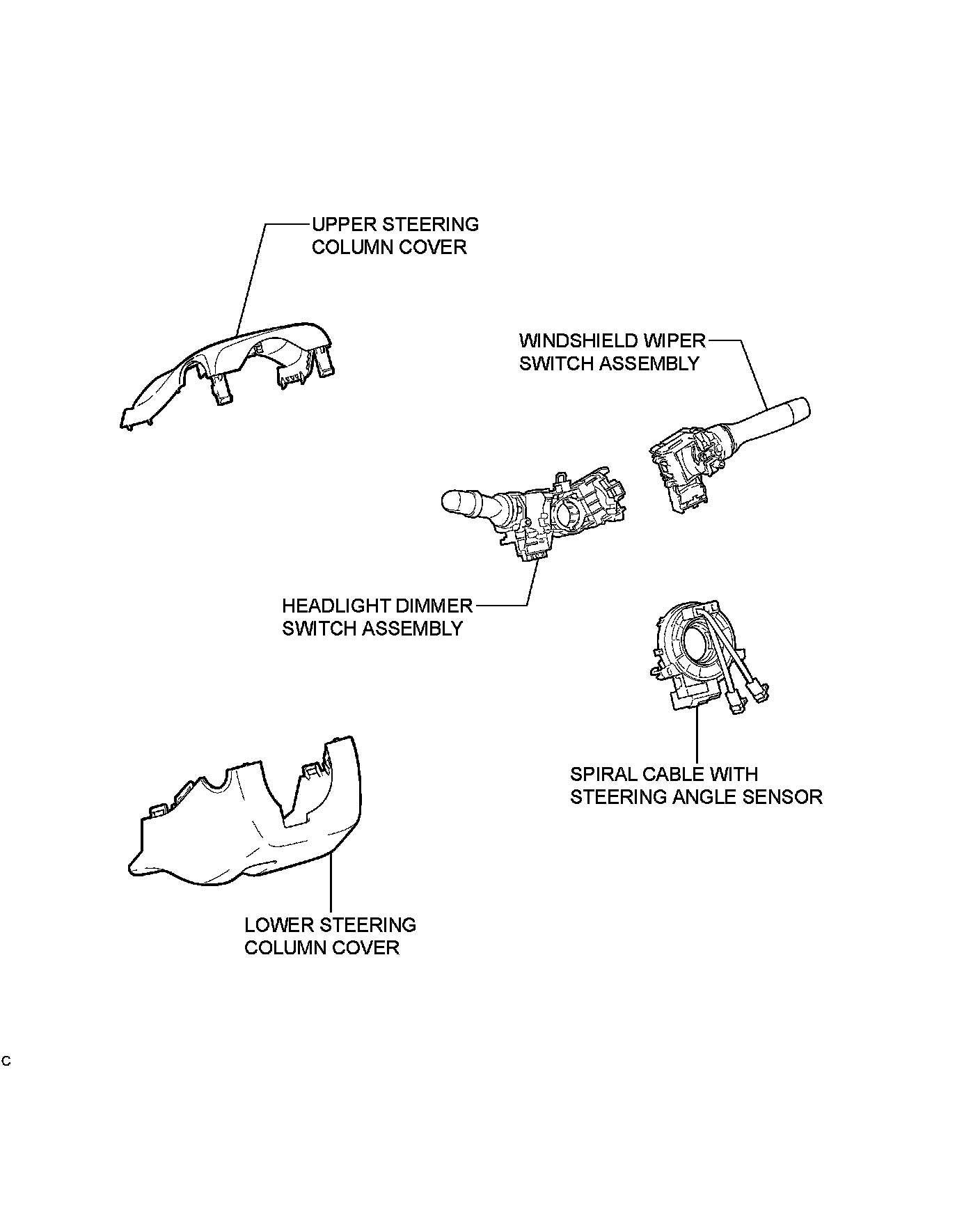 UPPER STEERING COLUMN COVER

WINDSHIELD WIPER SWITCH ASSEMBLY

HEADLIGHT DIMMER SWITCH ASSEMBLY

SPIRAL CABLE WITH STEERING ANGLE SENSOR

LOWER STEERING COLUMN COVER

C