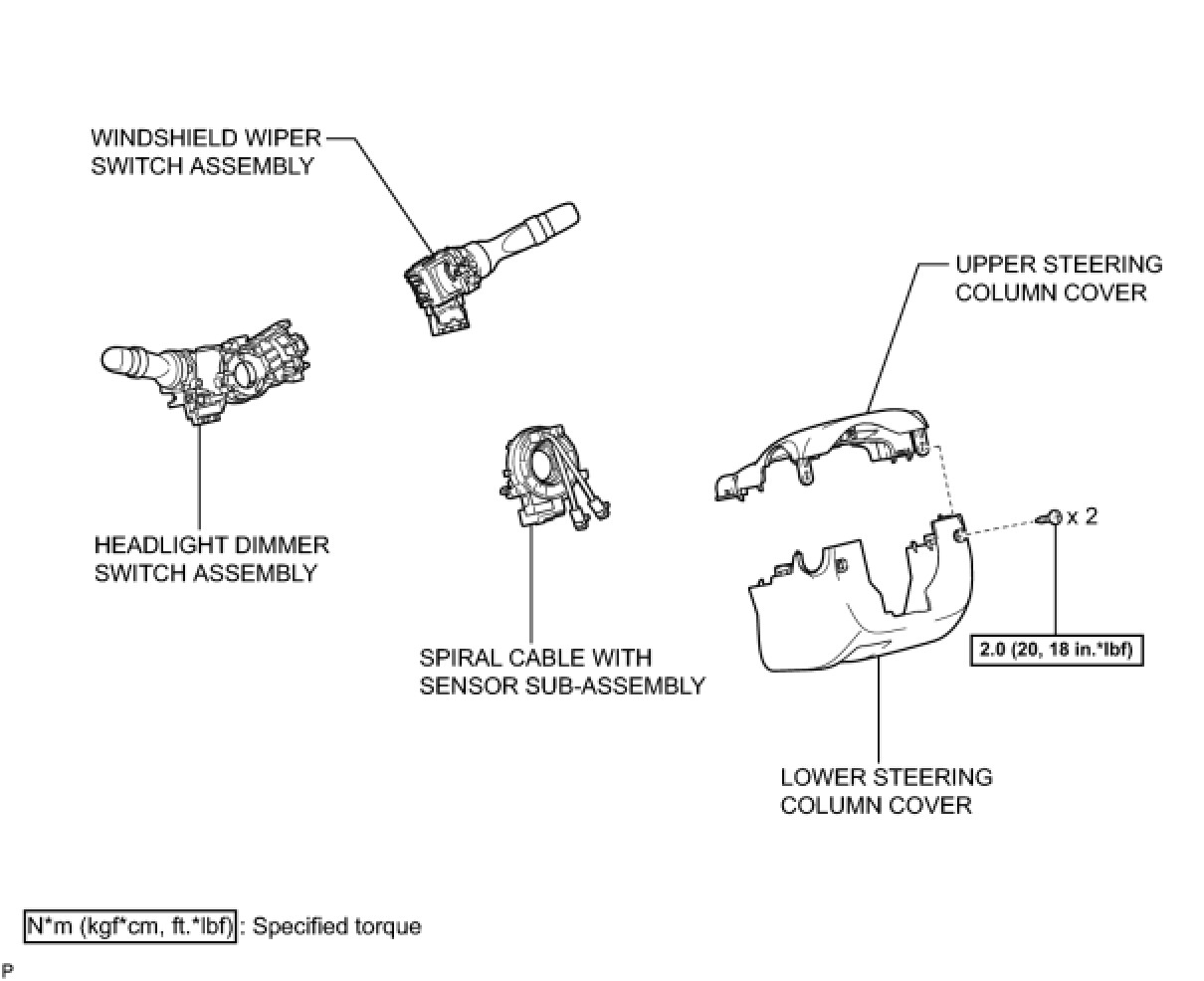 WINDSHIELD WIPER SWITCH ASSEMBLY

UPPER STEERING COLUMN COVER

HEADLIGHT DIMMER SWITCH ASSEMBLY

x 2

SPIRAL CABLE WITH SENSOR SUB-ASSEMBLY

2.0 (20, 18 in.*lbf)

LOWER STEERING COLUMN COVER

N*m (kgf*cm, ft.*lbf) : Specified torque

P