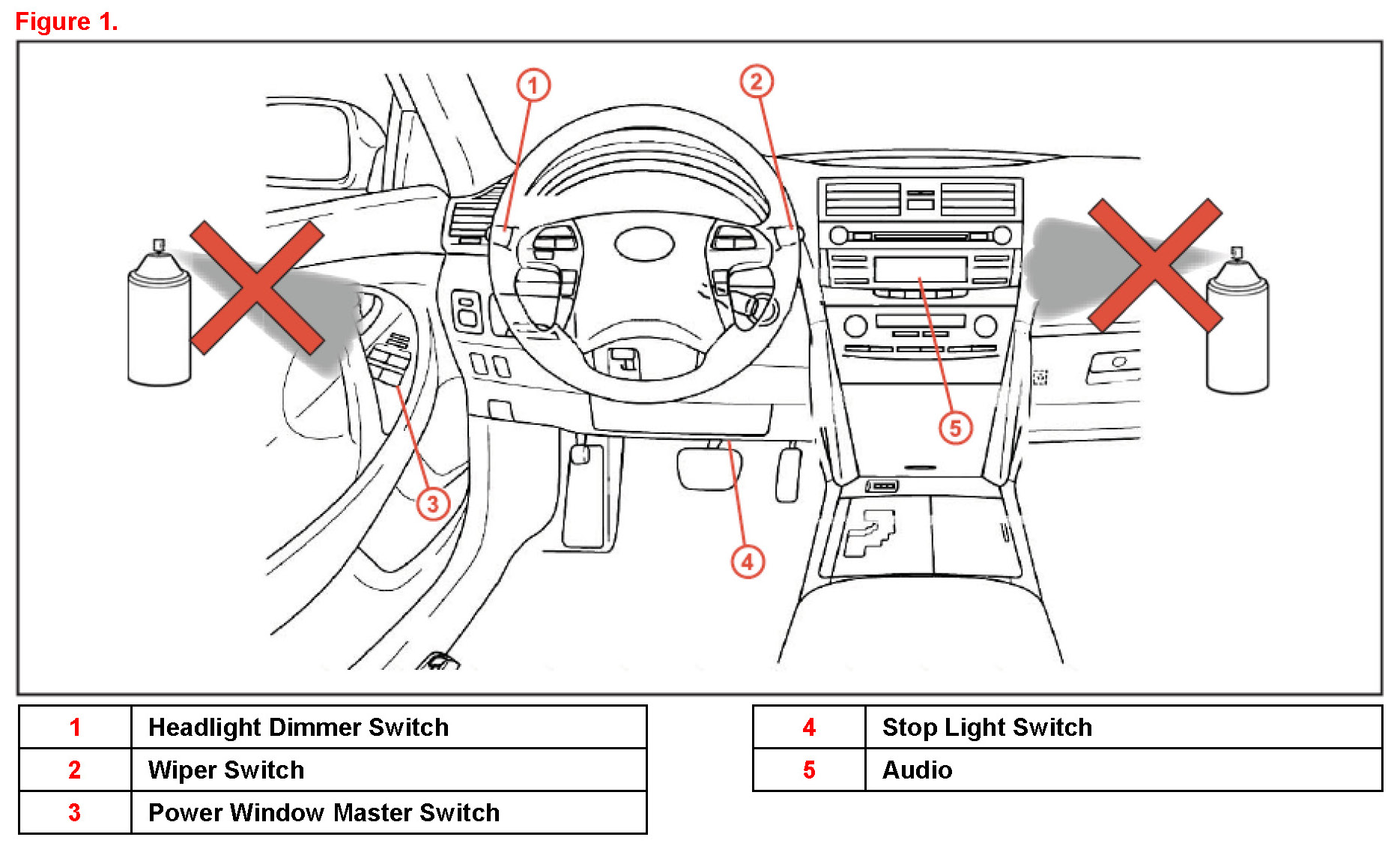 Figure 1.

1
2
3
4
5

| 1 | Headlight Dimmer Switch |
|---|---|
| 2 | Wiper Switch |
| 3 | Power Window Master Switch |

| 4 | Stop Light Switch |
|---|---|
| 5 | Audio |